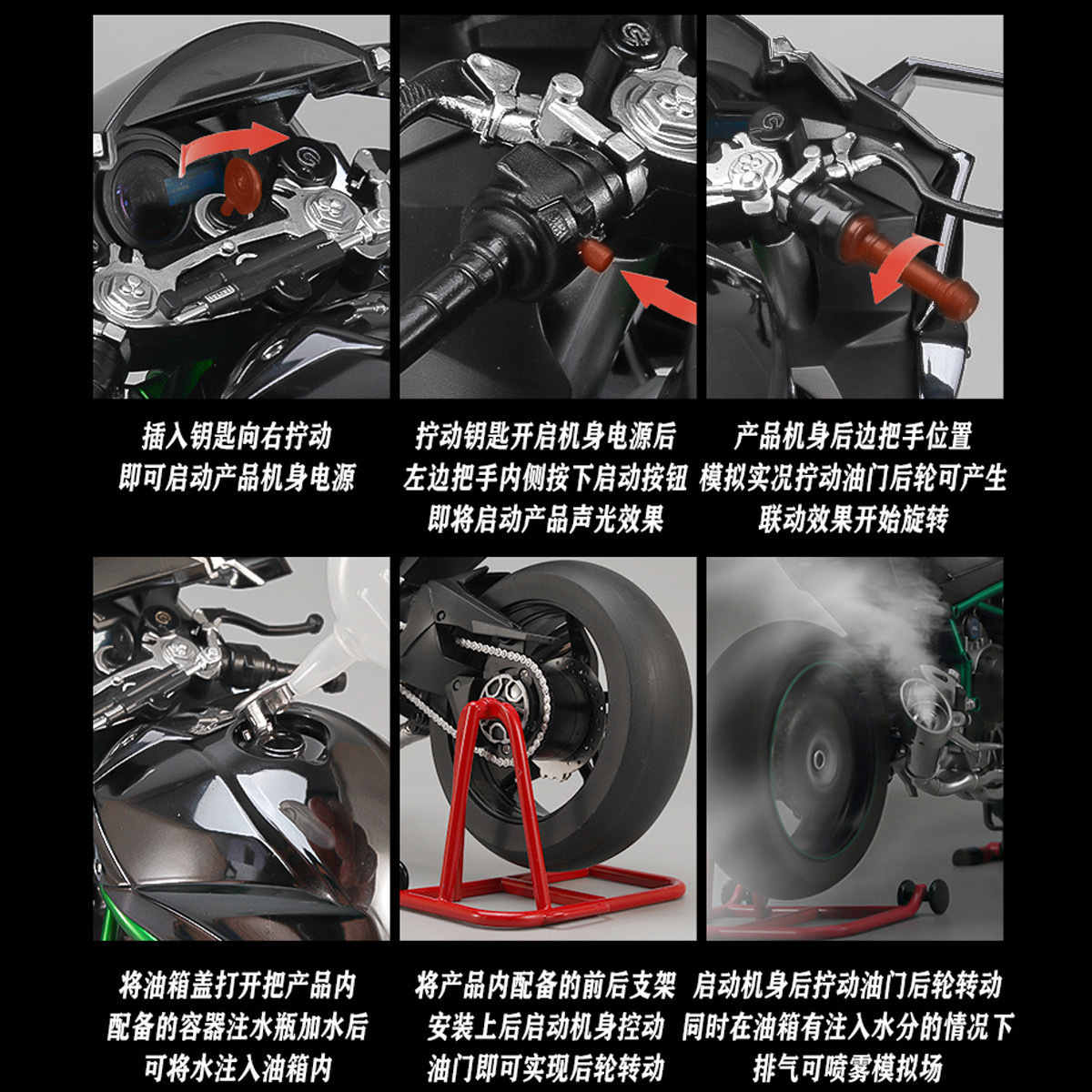 插入钥匙向右拧动
即可启动产品机身电源

拧动钥匙开启机身电源后
左边把手内侧按下启动按钮
即将启动产品声光效果

产品机身后边把手位置
模拟实况拧动油门后轮可产生
联动效果开始旋转

将油箱盖打开把产品内
配备的容器注水瓶加水后
可将水注入油箱内

将产品内配备的前后支架
安装上后启动机身控动
油门即可实现后轮转动

启动机身后拧动油门后轮转动
同时在油箱有注入水分的情况下
排气可喷雾模拟场