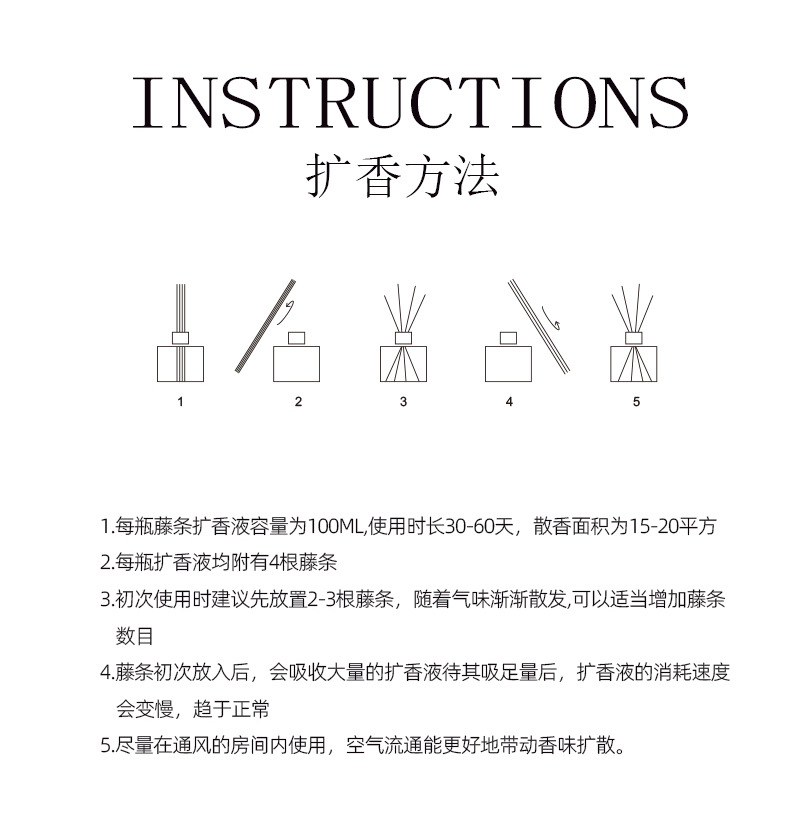 INSTRUCTIONS
扩香方法

1

2

3

4

5

1.每瓶藤条扩香液容量为100ML,使用时长30-60天，散香面积为15-20平方

2.每瓶扩香液均附有4根藤条

3.初次使用时建议先放置2-3根藤条，随着气味渐渐散发,可以适当增加藤条数目

4.藤条初次放入后，会吸收大量的扩香液待其吸足量后，扩香液的消耗速度会变慢，趋于正常

5.尽量在通风的房间内使用，空气流通能更好地带动香味扩散。