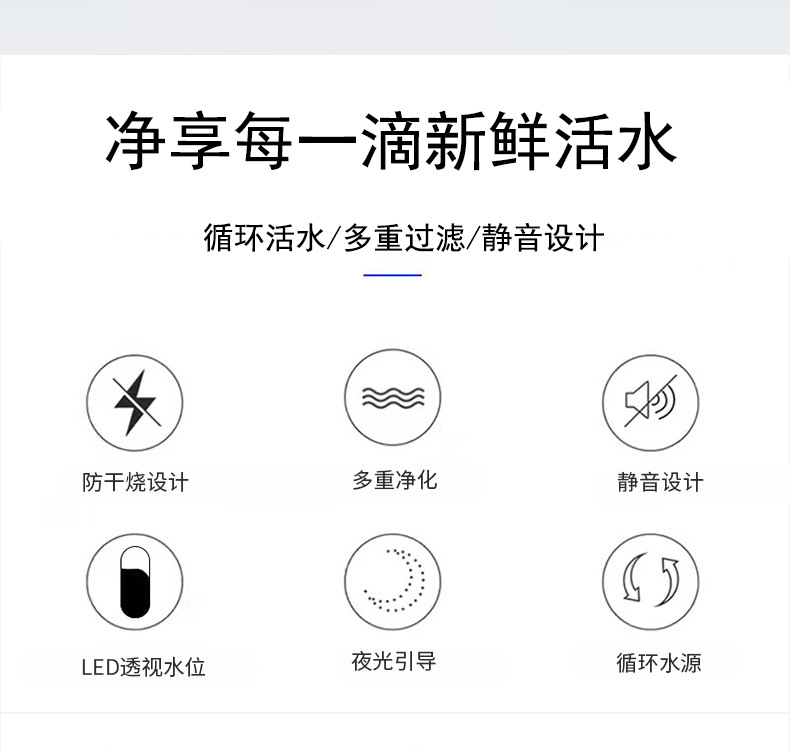 净享每一滴新鲜活水

循环活水/多重过滤/静音设计

防干烧设计

多重净化

静音设计

LED透视水位

夜光引导

循环水源