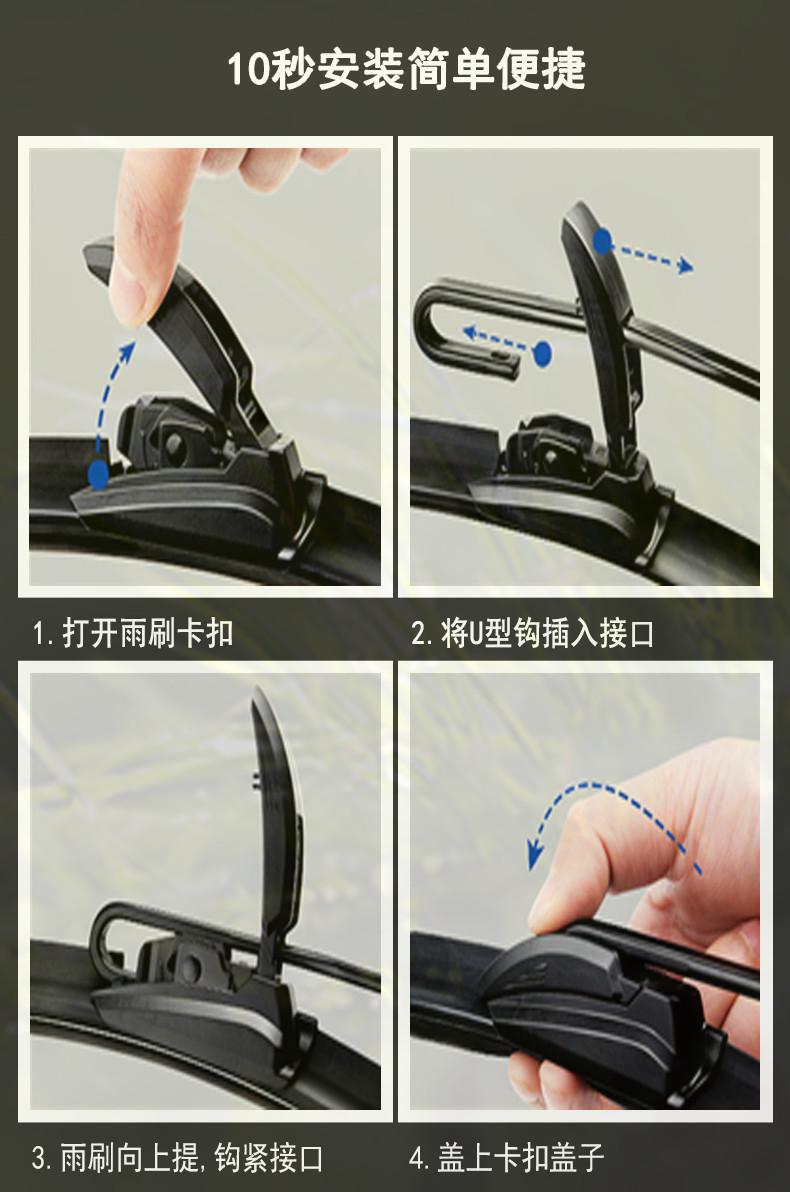 10秒安装简单便捷

1. 打开雨刷卡扣

2. 将U型钩插入接口

3. 雨刷向上提, 钩紧接口

4. 盖上卡扣盖子