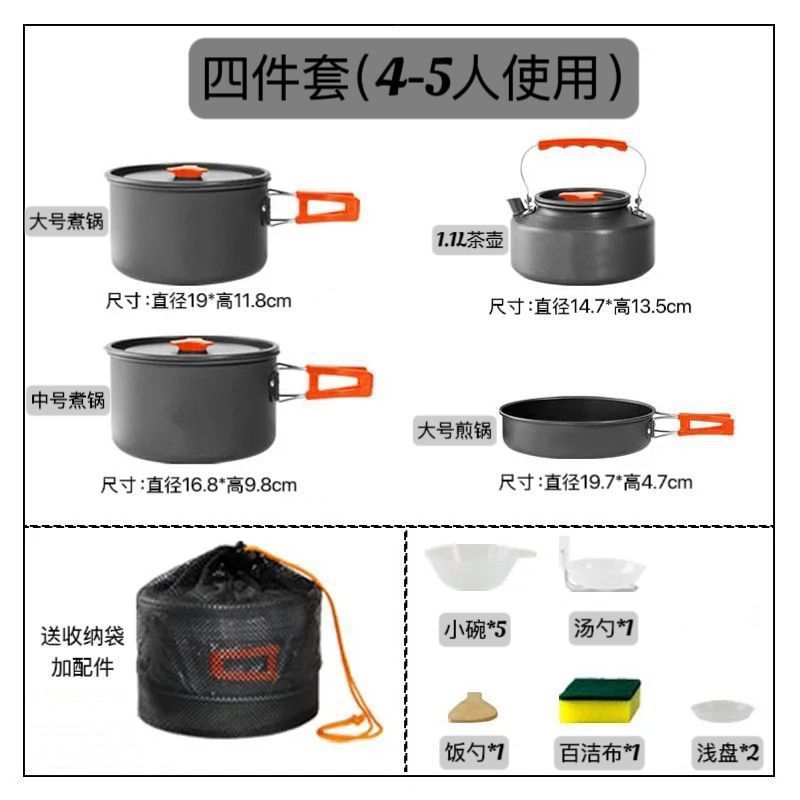 四件套(4-5人使用)

大号煮锅

尺寸:直径19*高11.8cm

1.1L茶壶

尺寸:直径14.7*高13.5cm

中号煮锅

尺寸:直径16.8*高9.8cm

大号煎锅

尺寸:直径19.7*高4.7cm

送收纳袋
加配件

小碗*5

汤勺*1

饭勺*1

百洁布*1

浅盘*2