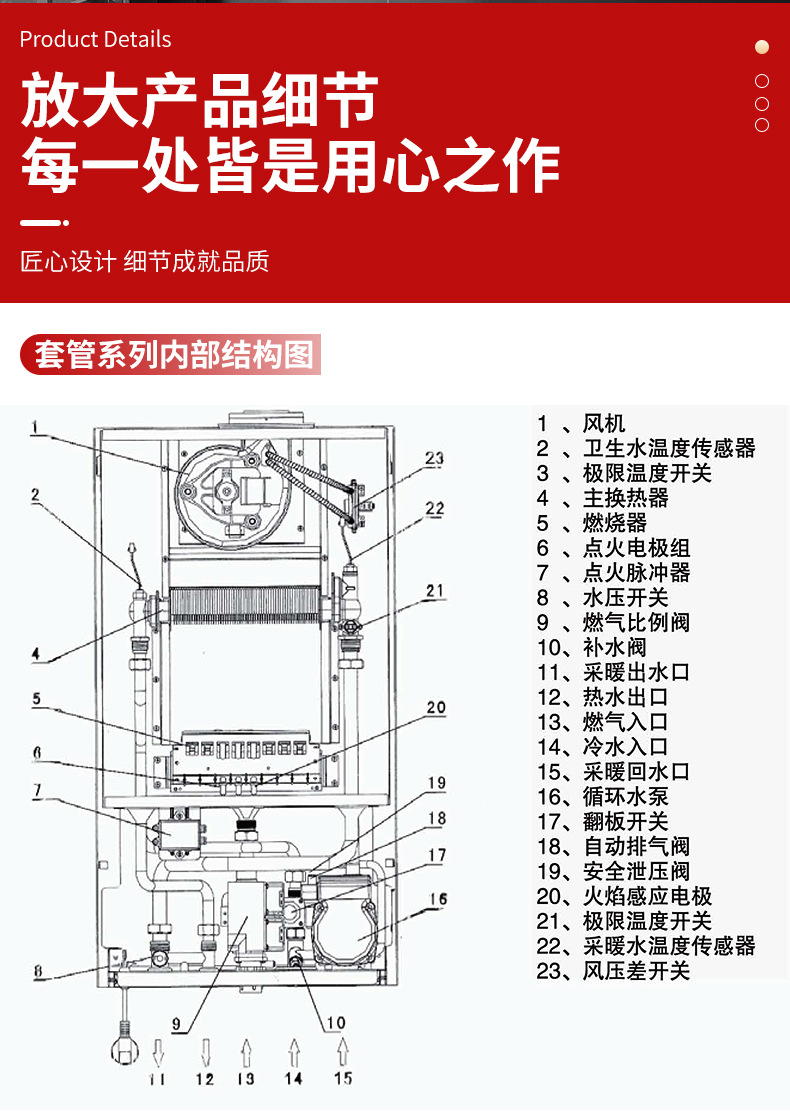 Product Details

放大产品细节
每一处皆是用心之作

匠心设计 细节成就品质

套管系列内部结构图

1
2
4
5
6
7
8
9
10
11
12
13
14
15
16
17
18
19
20
21
22
23

1 、风机
2 、卫生水温度传感器
3 、极限温度开关
4 、主换热器
5 、燃烧器
6 、点火电极组
7 、点火脉冲器
8 、水压开关
9 、燃气比例阀
10、补水阀
11、采暖出水口
12、热水出口
13、燃气入口
14、冷水入口
15、采暖回水口
16、循环水泵
17、翻板开关
18、自动排气阀
19、安全泄压阀
20、火焰感应电极
21、极限温度开关
22、采暖水温度传感器
23、风压差开关