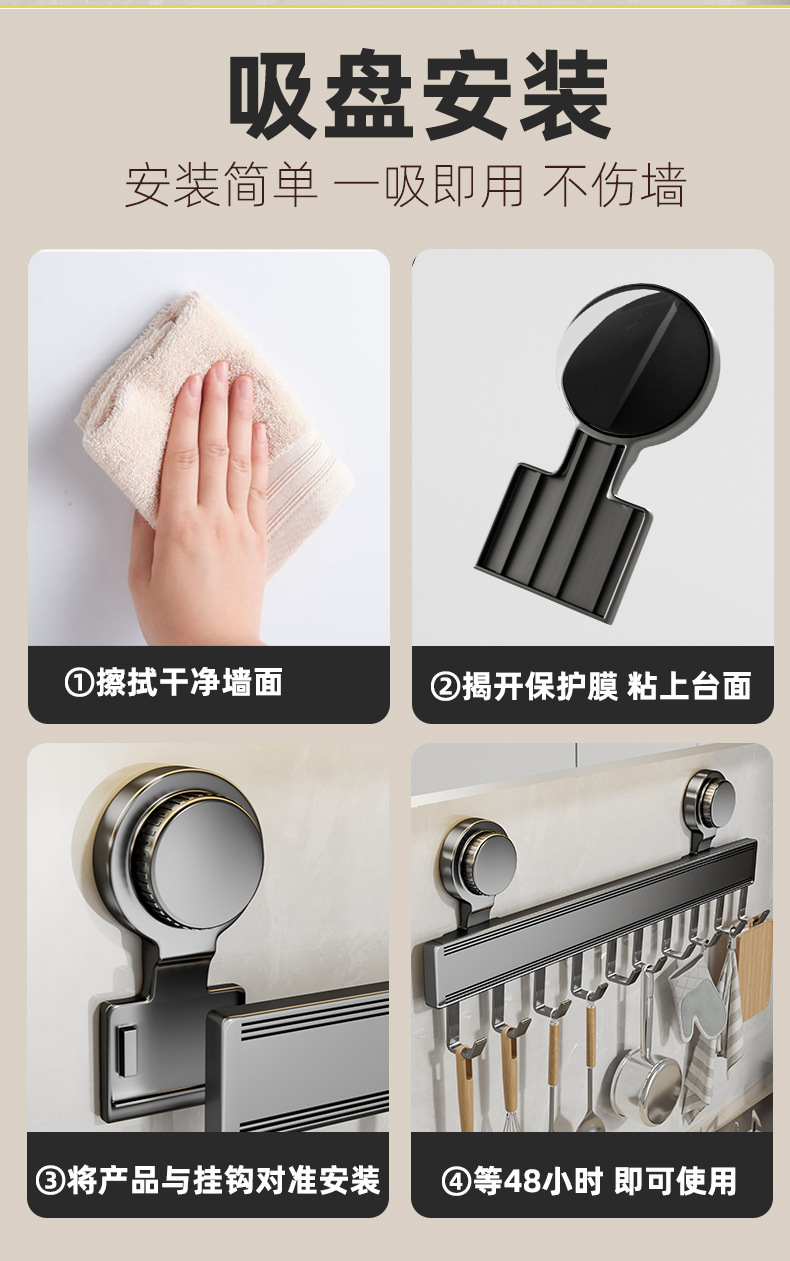 吸盘安装

安装简单 一吸即用 不伤墙

①擦拭干净墙面

②揭开保护膜 粘上台面

③将产品与挂钩对准安装

④等48小时 即可使用