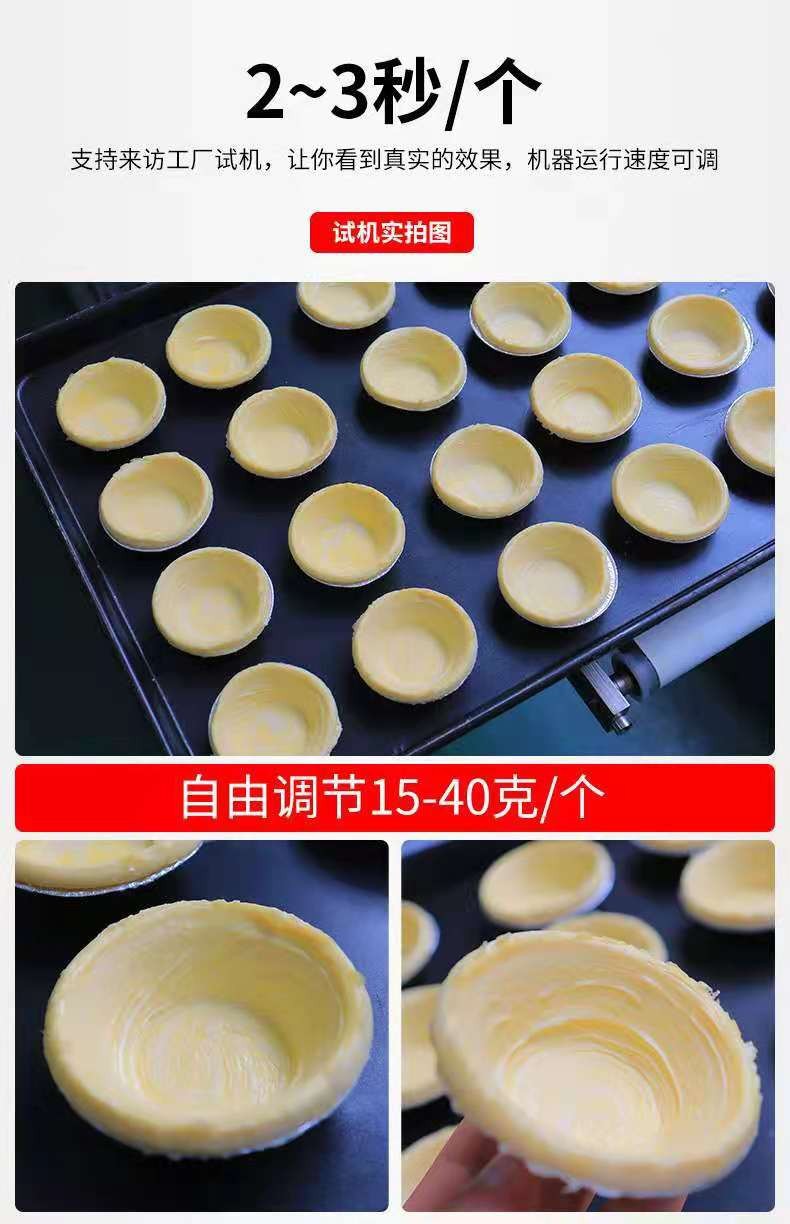 2~3秒/个

支持来访工厂试机，让你看到真实的效果，机器运行速度可调

试机实拍图

自由调节15-40克/个