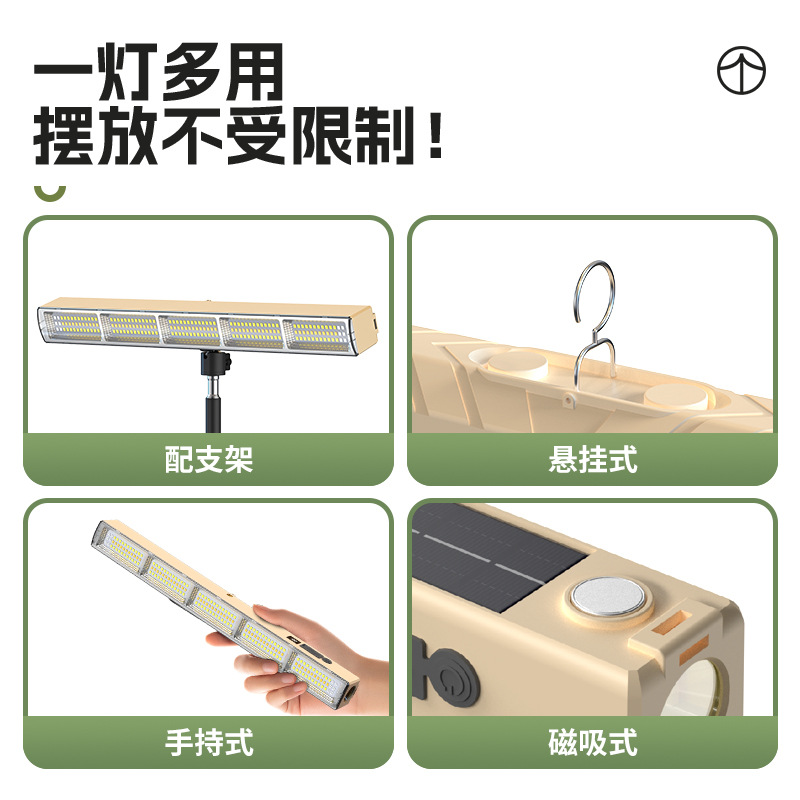 一灯多用
摆放不受限制！

配支架

悬挂式

手持式

磁吸式