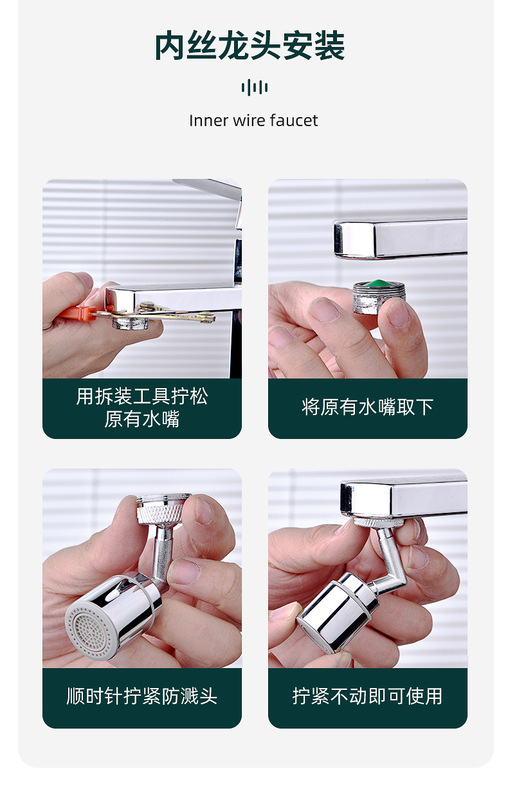 内丝龙头安装

Inner wire faucet

用拆装工具拧松原有水嘴

将原有水嘴取下

顺时针拧紧防溅头

拧紧不动即可使用