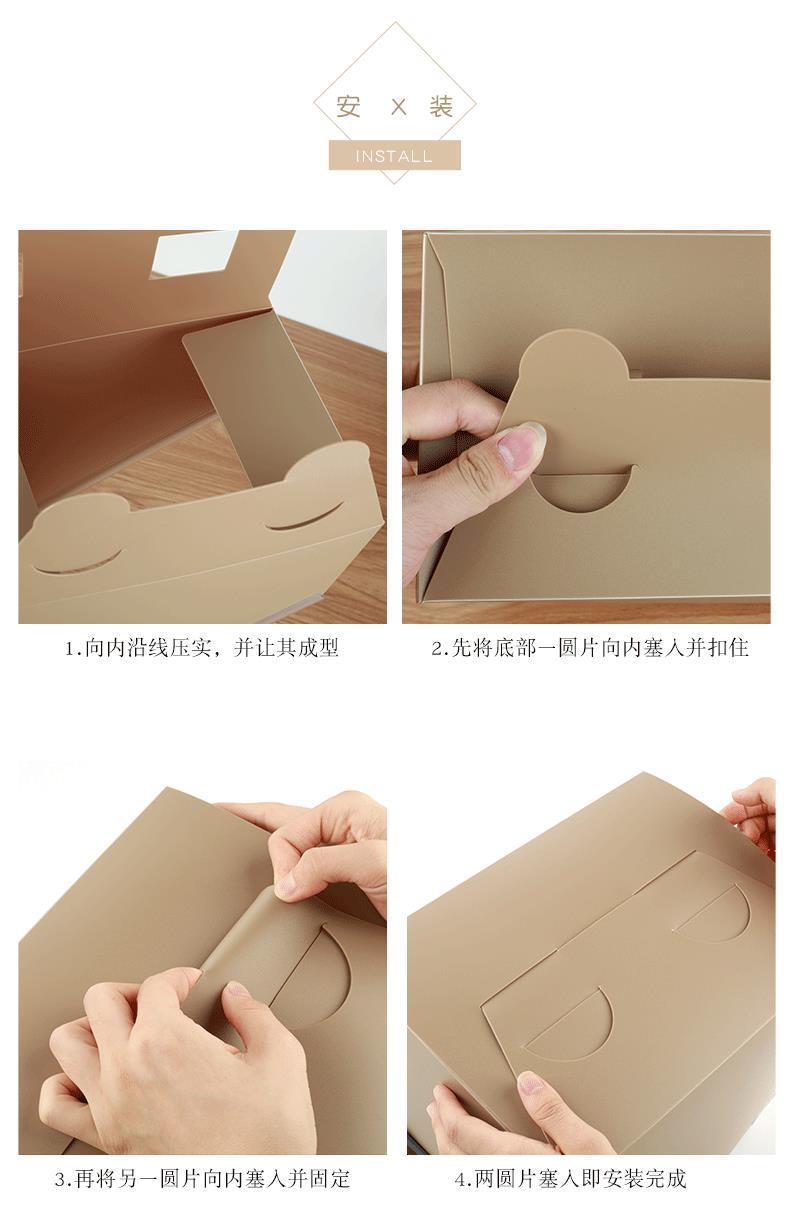 安 X 装

INSTALL

1.向内沿线压实，并让其成型

2.先将底部一圆片向内塞入并扣住

3.再将另一圆片向内塞入并固定

4.两圆片塞入即安装完成