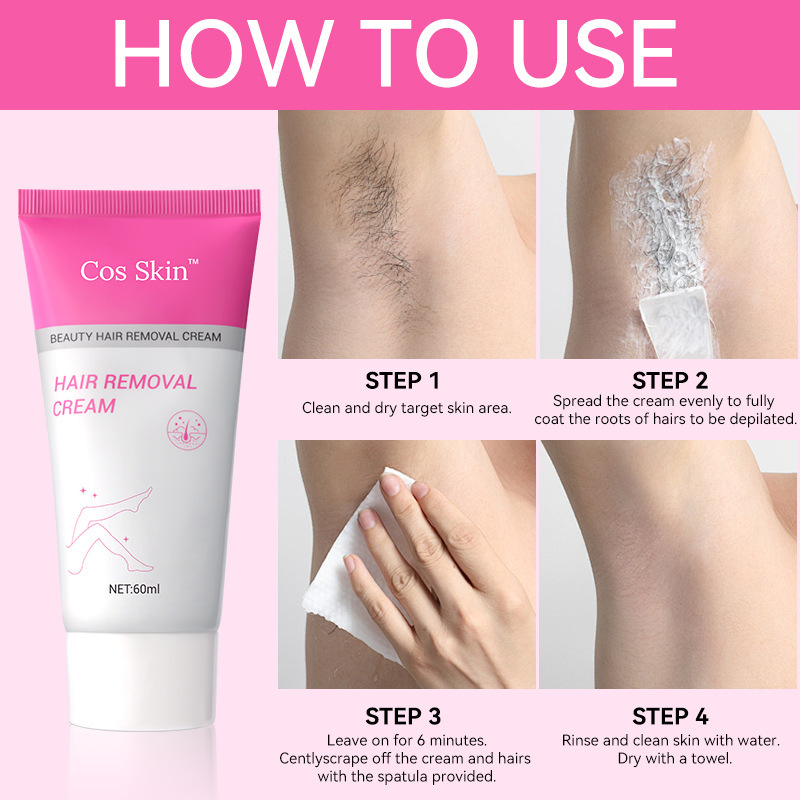 HOW TO USE

Cos Skin™

BEAUTY HAIR REMOVAL CREAM

HAIR REMOVAL CREAM

NET:60ml

STEP 1
Clean and dry target skin area.

STEP 2
Spread the cream evenly to fully coat the roots of hairs to be depilated.

STEP 3
Leave on for 6 minutes. Centlyscrape off the cream and hairs with the spatula provided.

STEP 4
Rinse and clean skin with water. Dry with a towel.