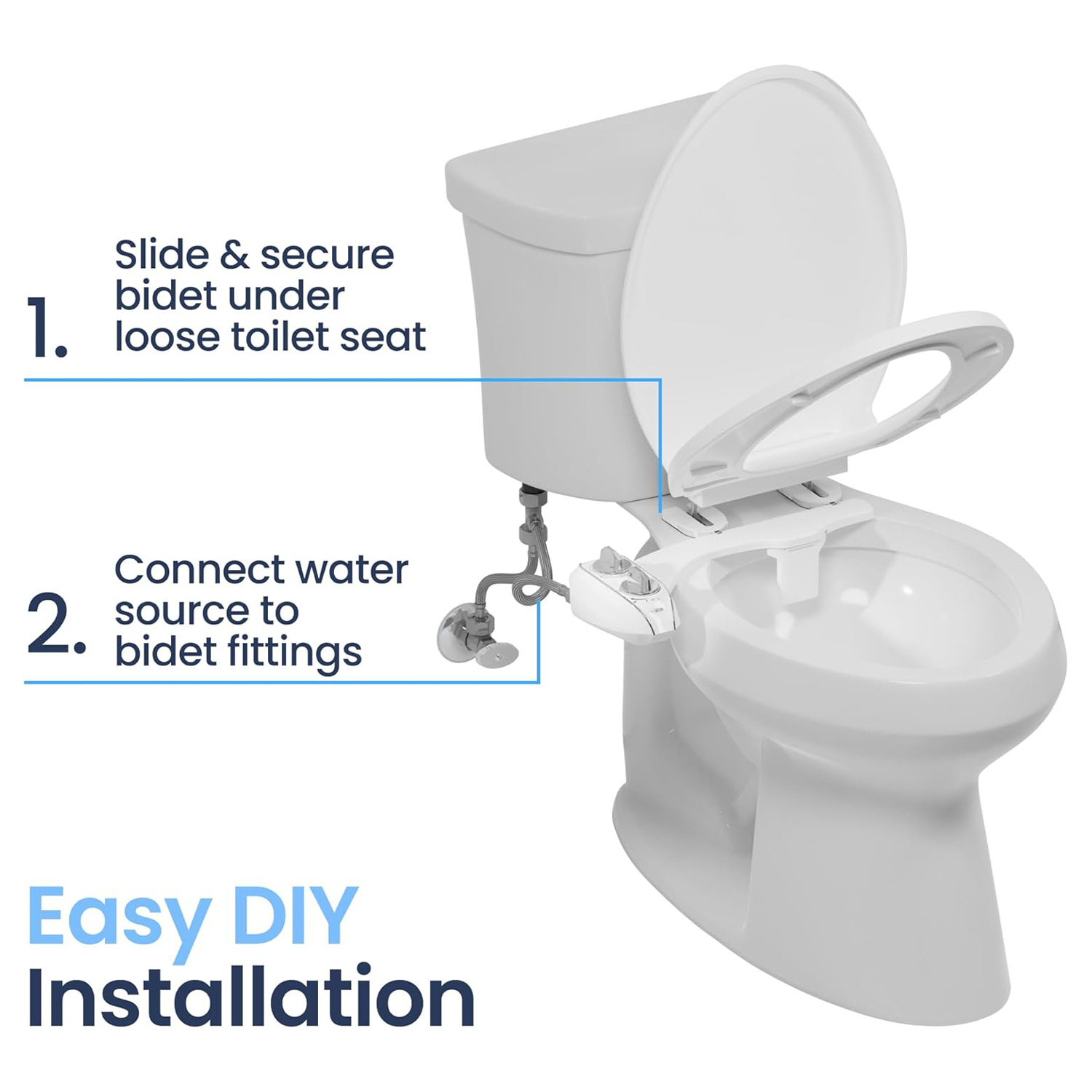 1. Slide & secure bidet under loose toilet seat

2. Connect water source to bidet fittings

Easy DIY Installation