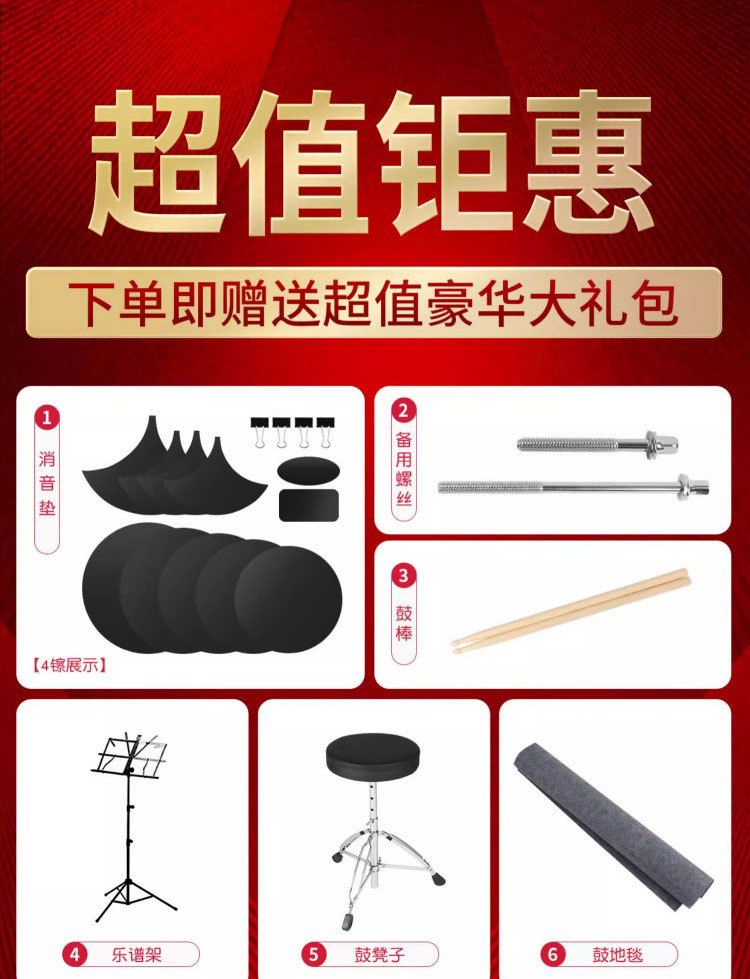 超值钜惠

下单即赠送超值豪华大礼包

1 消音垫

【4镲展示】

2 备用螺丝

3 鼓棒

4 乐谱架

5 鼓凳子

6 鼓地毯