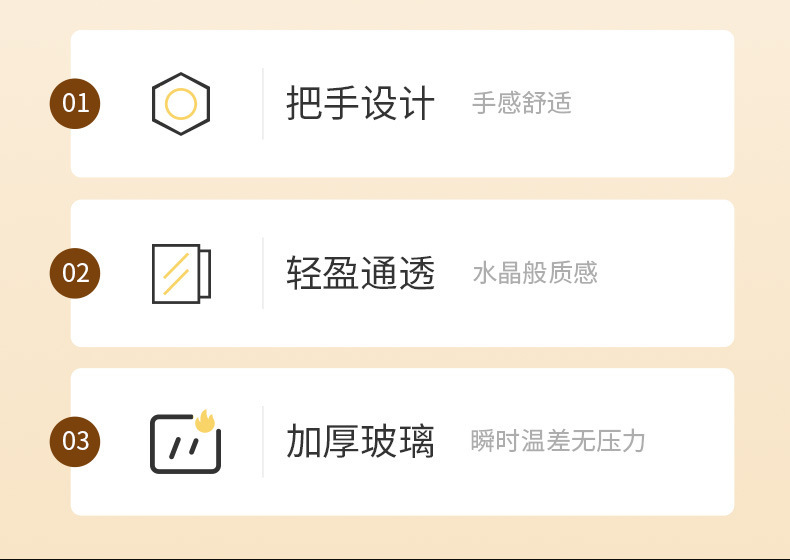 01

把手设计 手感舒适

02

轻盈通透 水晶般质感

03

加厚玻璃 瞬时温差无压力