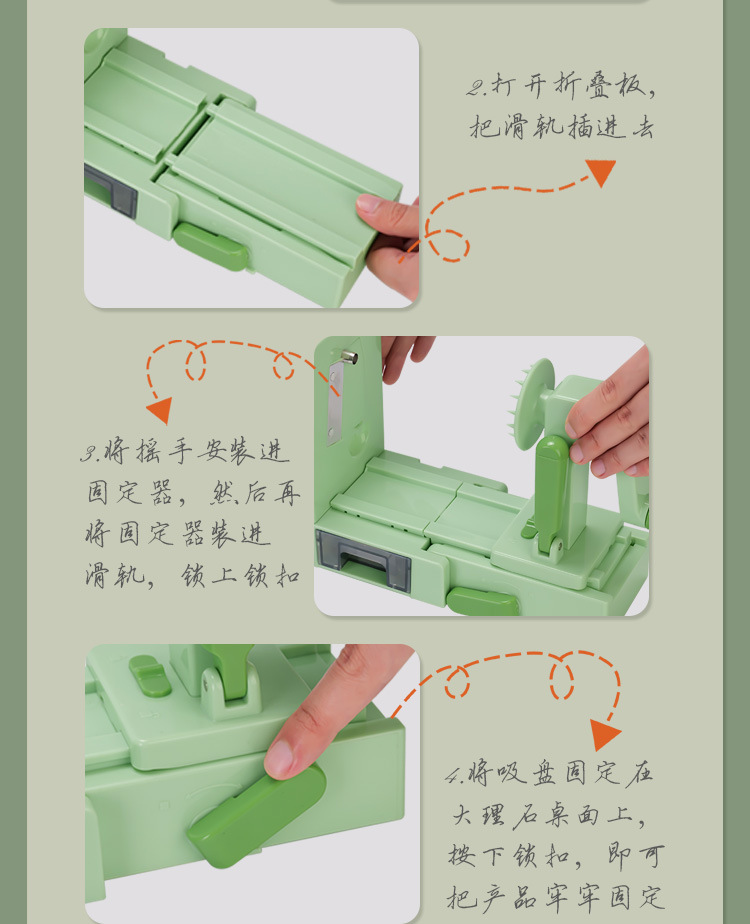 2.打开折叠板，把滑轨插进去

3.将摇手安装进固定器，然后再将固定器装进滑轨，锁上锁扣

4.将吸盘固定在大理石桌面上，按下锁扣，即可把产品牢牢固定