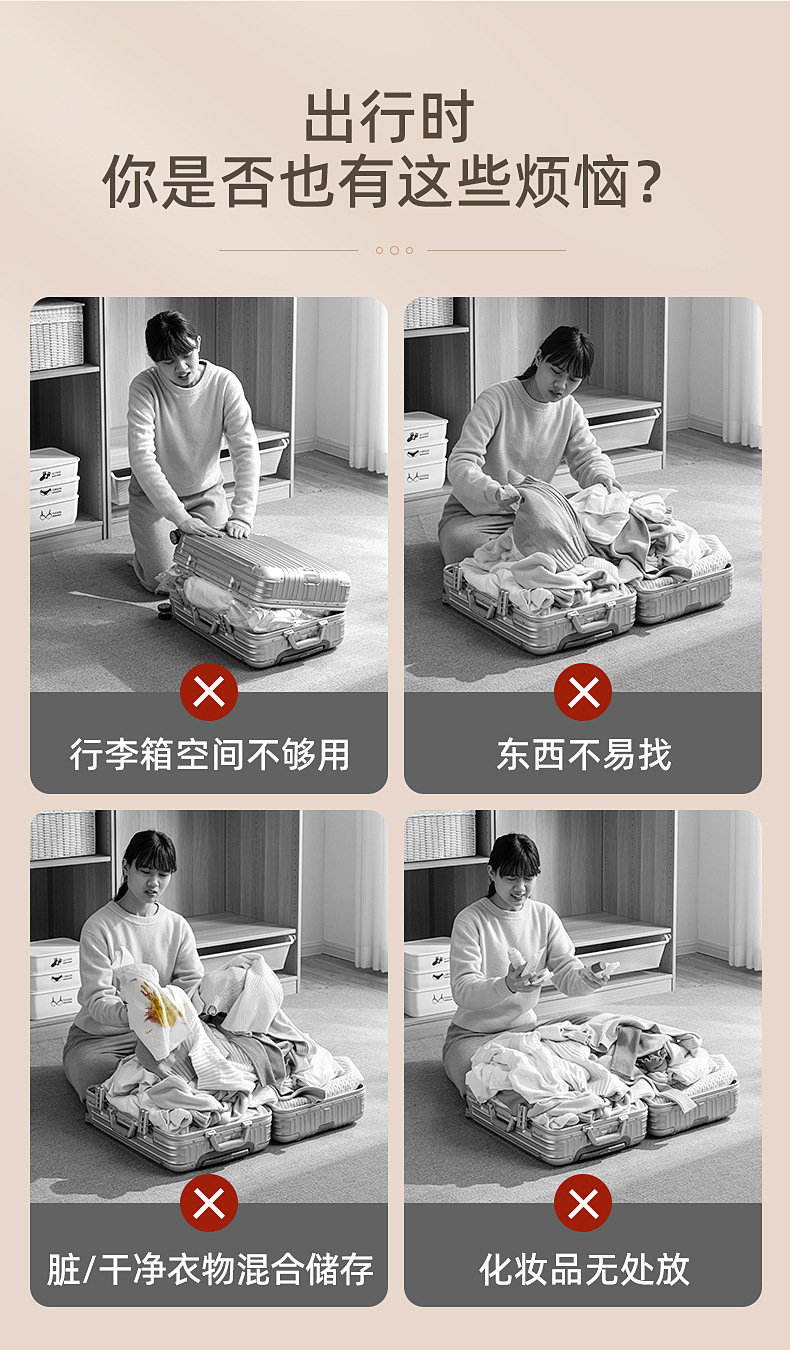 出行时
你是否也有这些烦恼？

行李箱空间不够用

东西不易找

脏/干净衣物混合储存

化妆品无处放