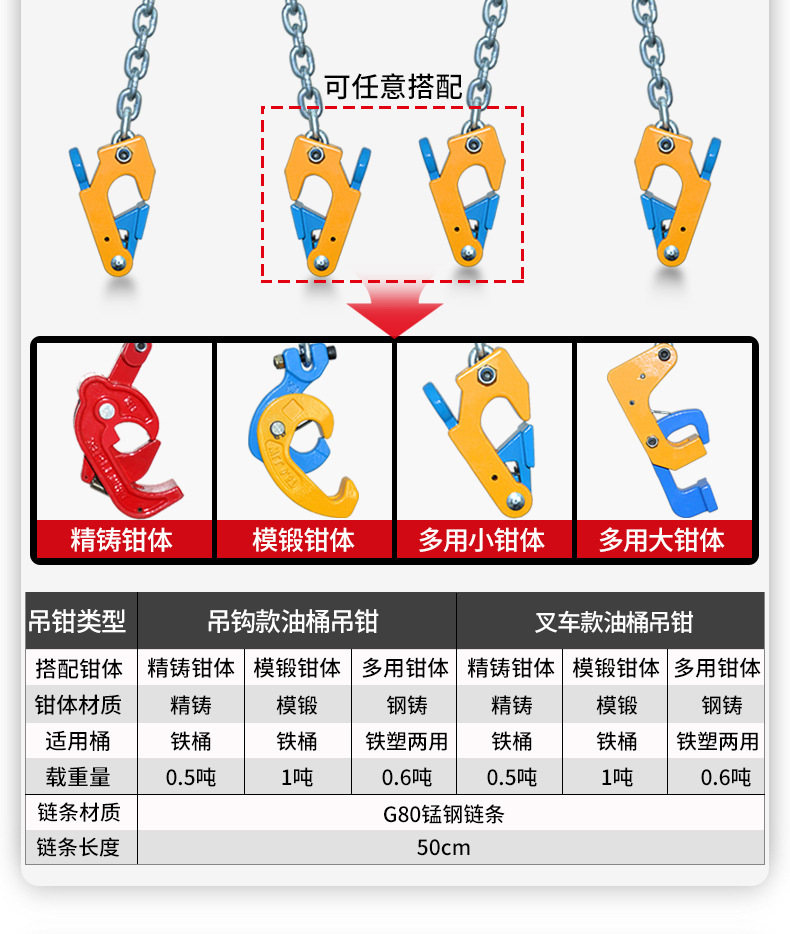 可任意搭配

精铸钳体 模锻钳体 多用小钳体 多用大钳体

| 吊钳类型 | 吊钩款油桶吊钳 | | | 叉车款油桶吊钳 | | |
|---|---|---|---|---|---|---|
| 搭配钳体 | 精铸钳体 | 模锻钳体 | 多用钳体 | 精铸钳体 | 模锻钳体 | 多用钳体 |
| 钳体材质 | 精铸 | 模锻 | 钢铸 | 精铸 | 模锻 | 钢铸 |
| 适用桶 | 铁桶 | 铁桶 | 铁塑两用 | 铁桶 | 铁桶 | 铁塑两用 |
| 载重量 | 0.5吨 | 1吨 | 0.6吨 | 0.5吨 | 1吨 | 0.6吨 |
| 链条材质 | G80锰钢链条 | | | | | |
| 链条长度 | 50cm | | | | | |