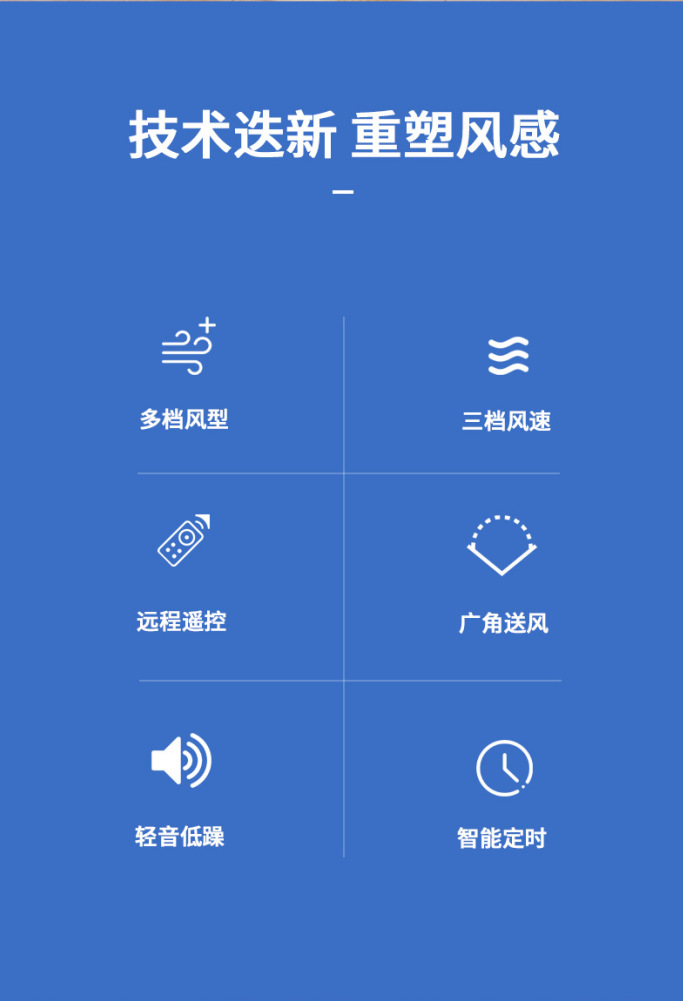 技术迭新 重塑风感

多档风型

三档风速

远程遥控

广角送风

轻音低躁

智能定时