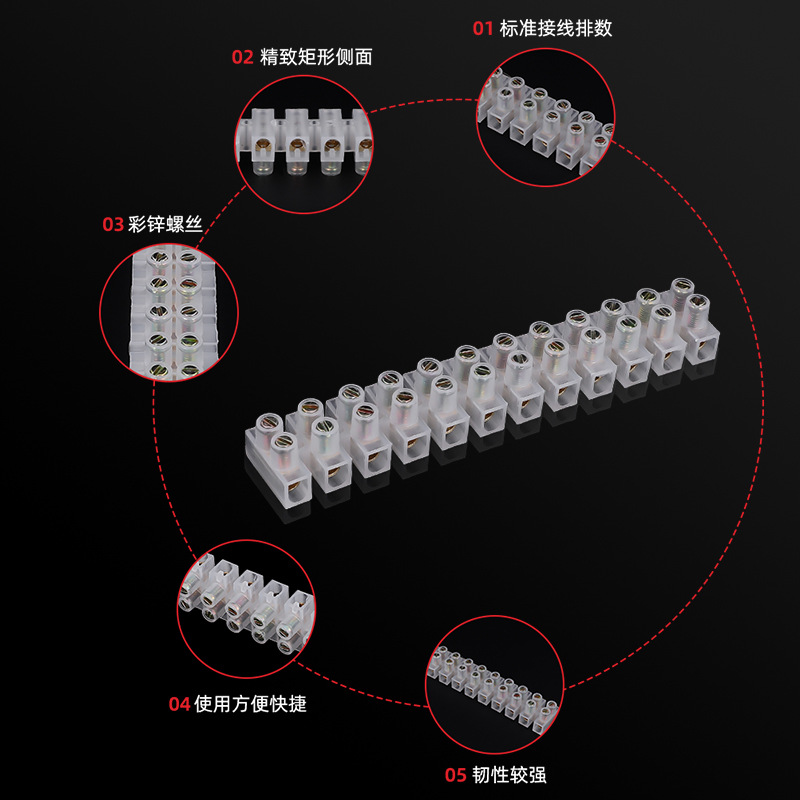 01 标准接线排数

02 精致矩形侧面

03 彩锌螺丝

04 使用方便快捷

05 韧性较强