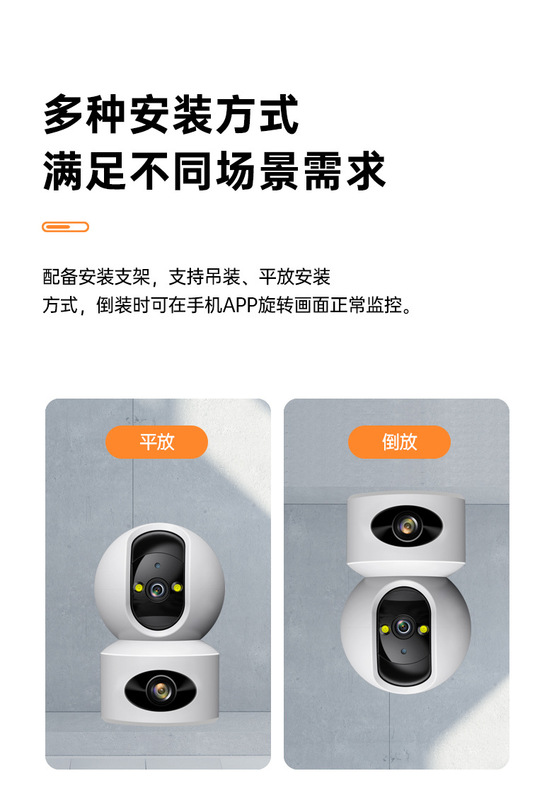 多种安装方式
满足不同场景需求

配备安装支架，支持吊装、平放安装方式，倒装时可在手机APP旋转画面正常监控。

平放

倒放