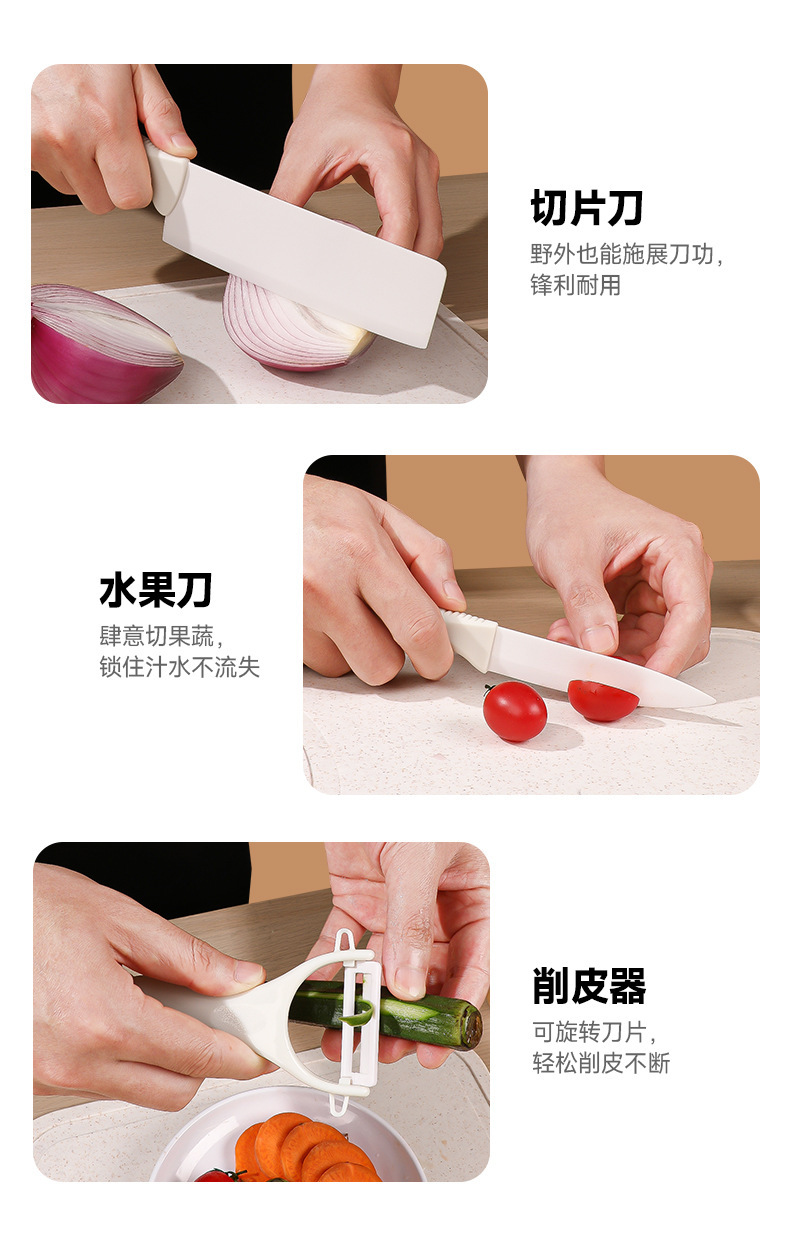 切片刀
野外也能施展刀功，
锋利耐用

水果刀
肆意切果蔬，
锁住汁水不流失

削皮器
可旋转刀片，
轻松削皮不断