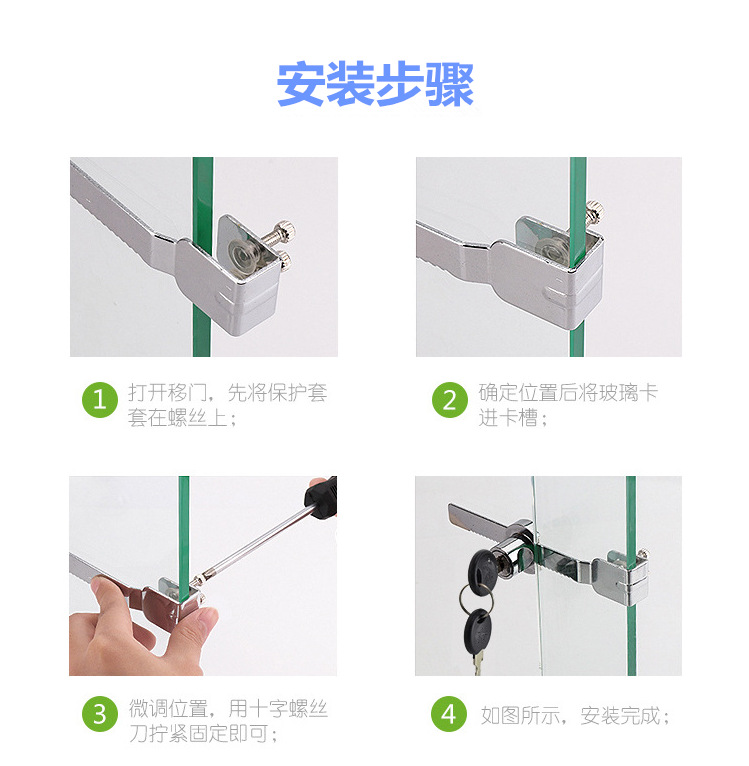 安装步骤

1 打开移门，先将保护套套在螺丝上；

2 确定位置后将玻璃卡进卡槽；

3 微调位置，用十字螺丝刀拧紧固定即可；

4 如图所示，安装完成；