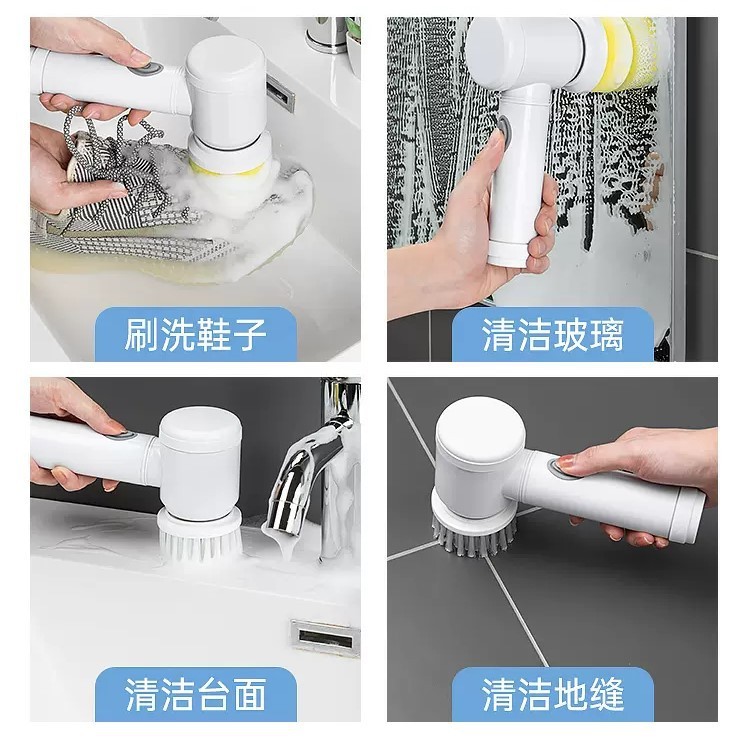 刷洗鞋子

清洁玻璃

清洁台面

清洁地缝