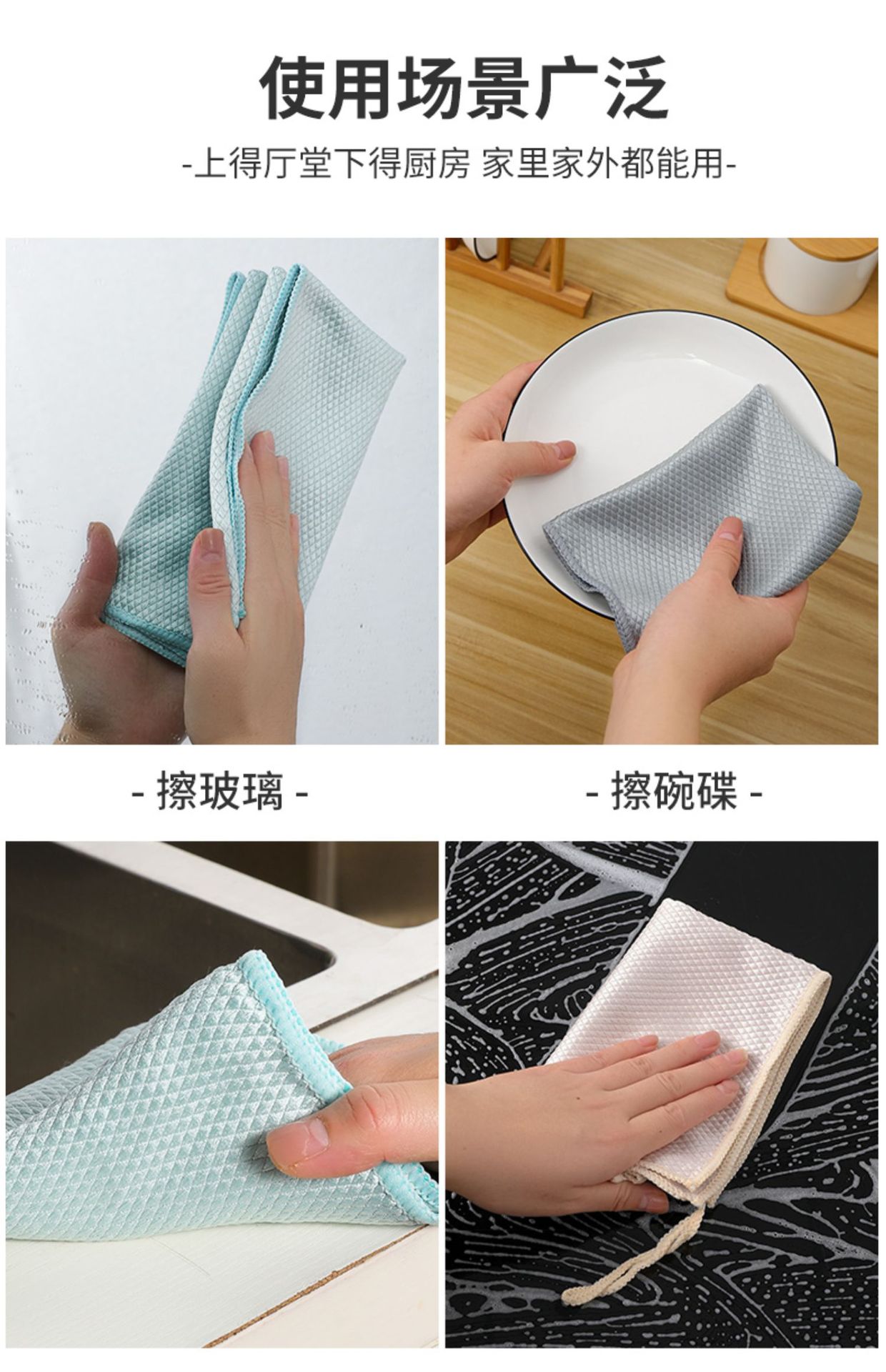 使用场景广泛

-上得厅堂下得厨房 家里家外都能用-

- 擦玻璃 -

- 擦碗碟 -