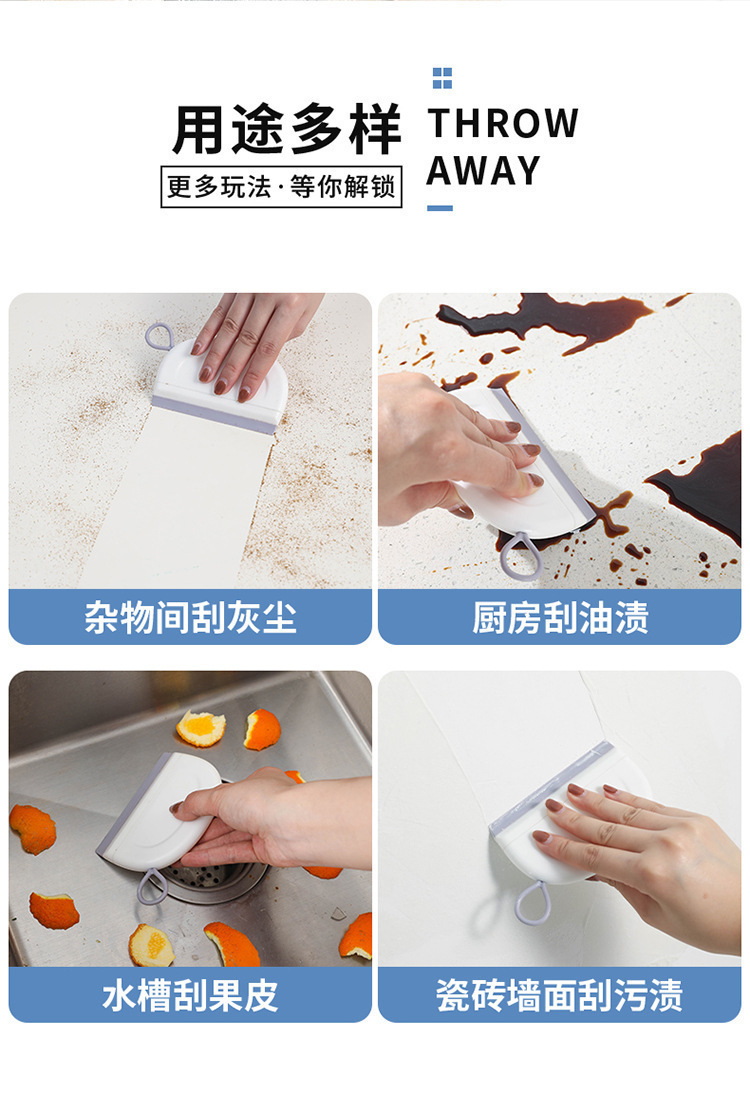 用途多样
更多玩法·等你解锁

THROW
AWAY

杂物间刮灰尘

厨房刮油渍

水槽刮果皮

瓷砖墙面刮污渍