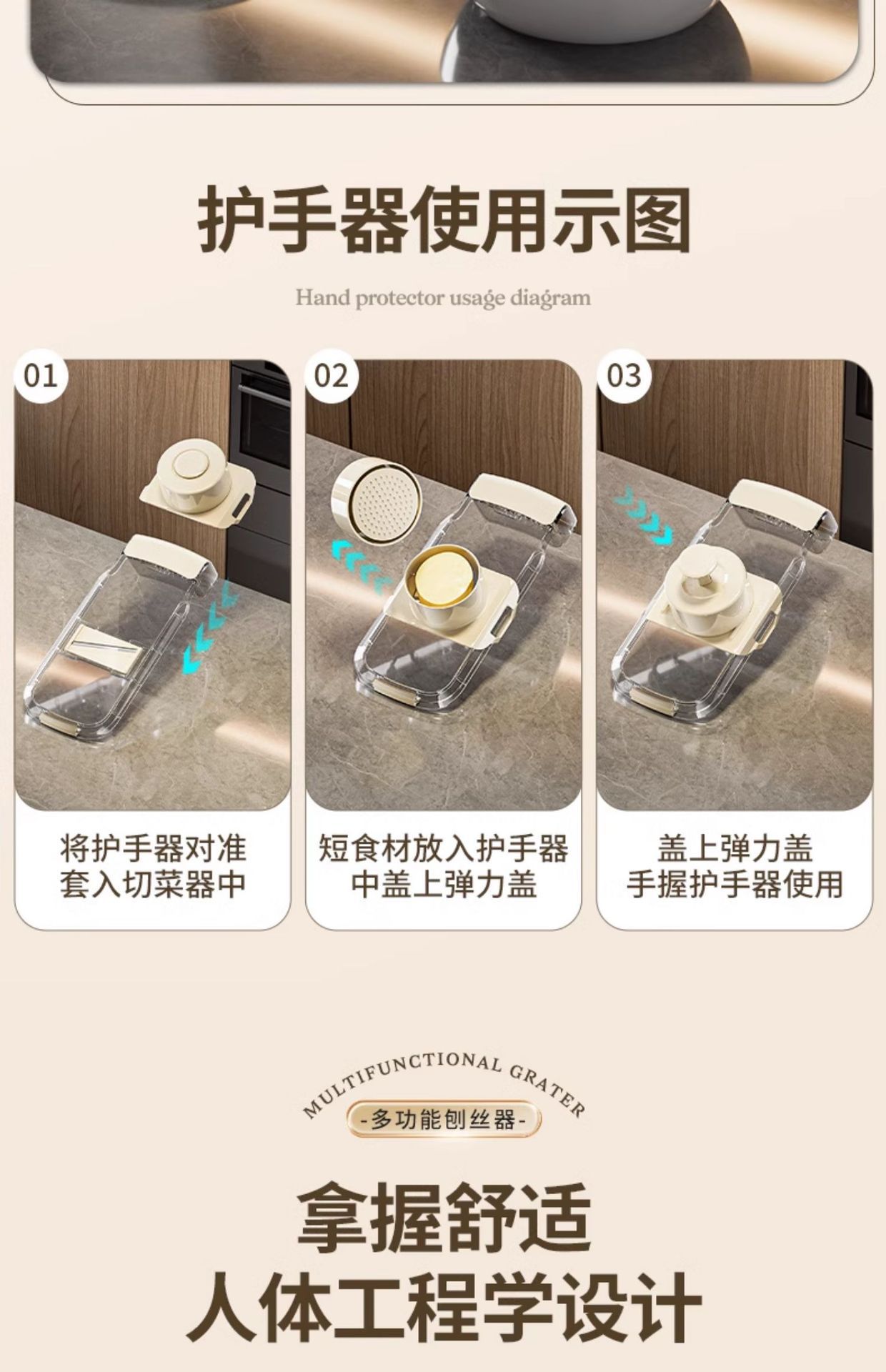 护手器使用示图

Hand protector usage diagram

01

将护手器对准套入切菜器中

02

短食材放入护手器中盖上弹力盖

03

盖上弹力盖手握护手器使用

MULTIFUNCTIONAL GRATER

-多功能刨丝器-

拿握舒适
人体工程学设计