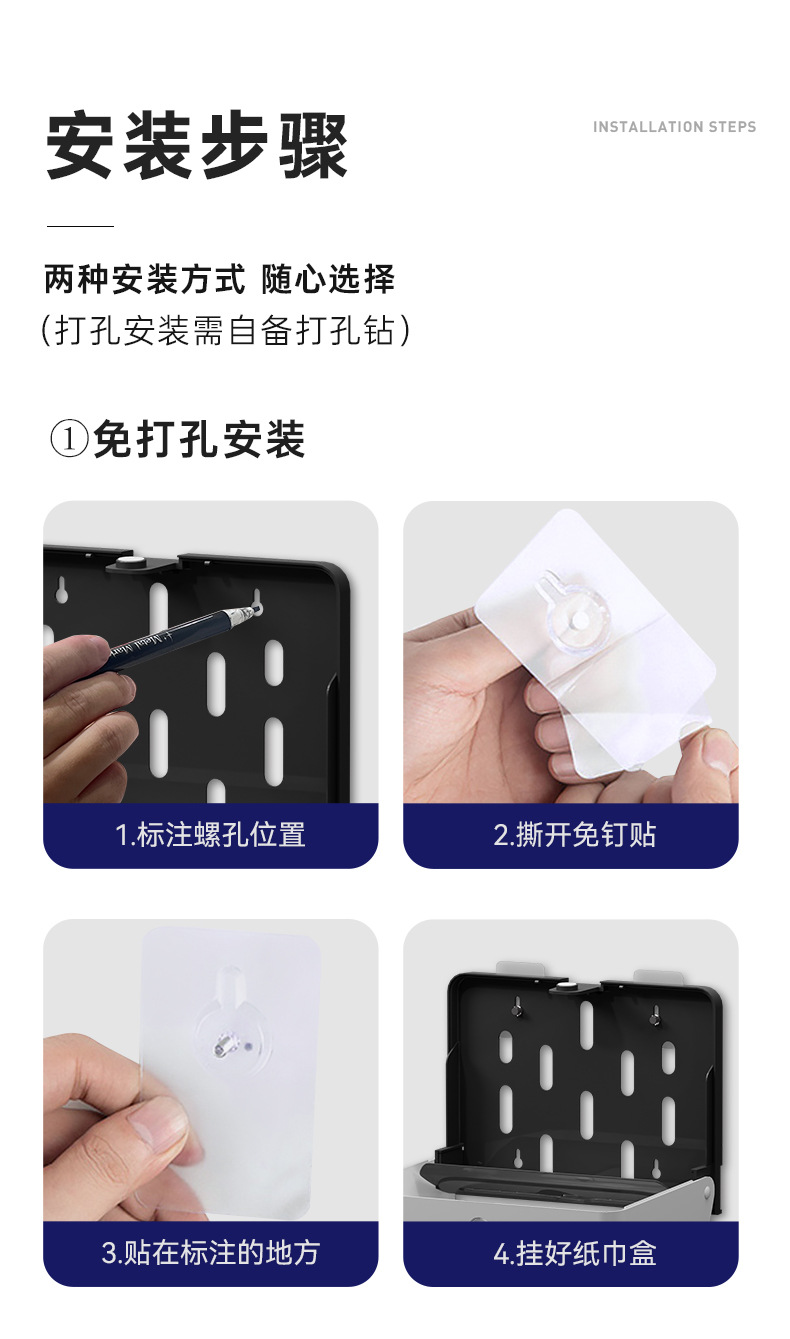 安装步骤

INSTALLATION STEPS

两种安装方式 随心选择
(打孔安装需自备打孔钻)

①免打孔安装

1.标注螺孔位置

2.撕开免钉贴

3.贴在标注的地方

4.挂好纸巾盒