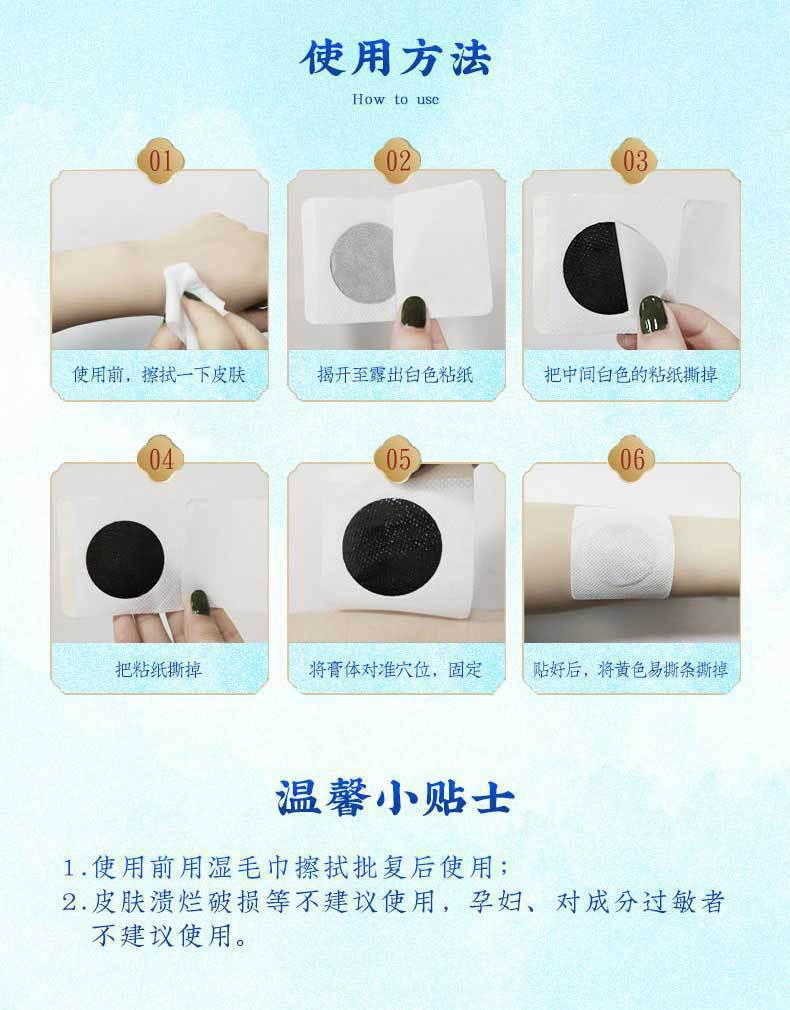 使用方法

How to use

01

使用前，擦拭一下皮肤

02

揭开至露出白色粘纸

03

把中间白色的粘纸撕掉

04

把粘纸撕掉

05

将膏体对准穴位，固定

06

贴好后，将黄色易撕条撕掉

温馨小贴士

1.使用前用湿毛巾擦拭批复后使用；
2.皮肤溃烂破损等不建议使用，孕妇、对成分过敏者不建议使用。