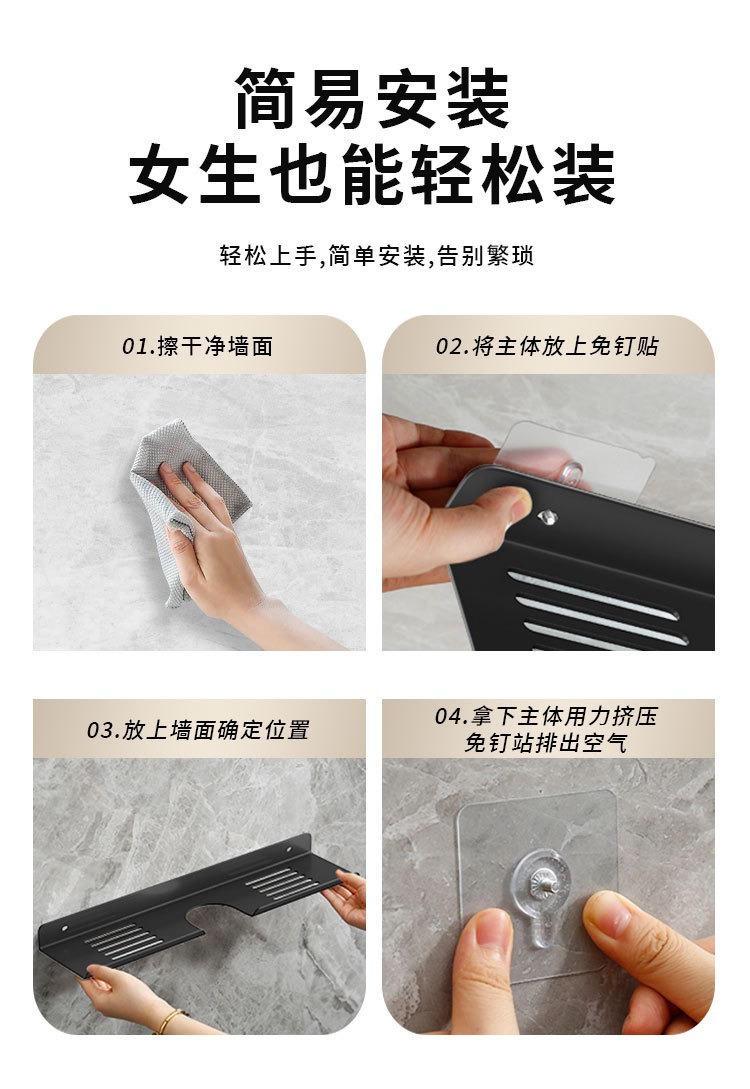 简易安装
女生也能轻松装

轻松上手,简单安装,告别繁琐

01.擦干净墙面

02.将主体放上免钉贴

03.放上墙面确定位置

04.拿下主体用力挤压免钉站排出空气