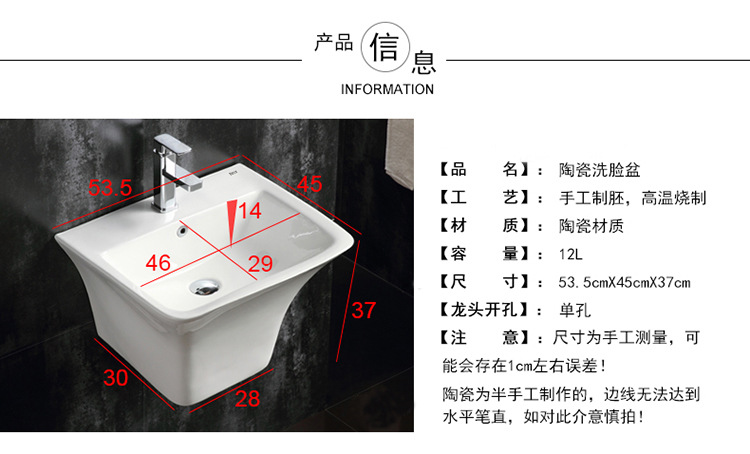 产品 信 息
INFORMATION

53.5
45
14
46
29
37
30
28

【品　　名】：陶瓷洗脸盆
【工　　艺】：手工制胚，高温烧制
【材　　质】：陶瓷材质
【容　　量】：12L
【尺　　寸】：53.5cmX45cmX37cm
【龙头开孔】：单孔
【注　　意】：尺寸为手工测量，可能会存在1cm左右误差！
陶瓷为半手工制作的，边线无法达到水平笔直，如对此介意慎拍！