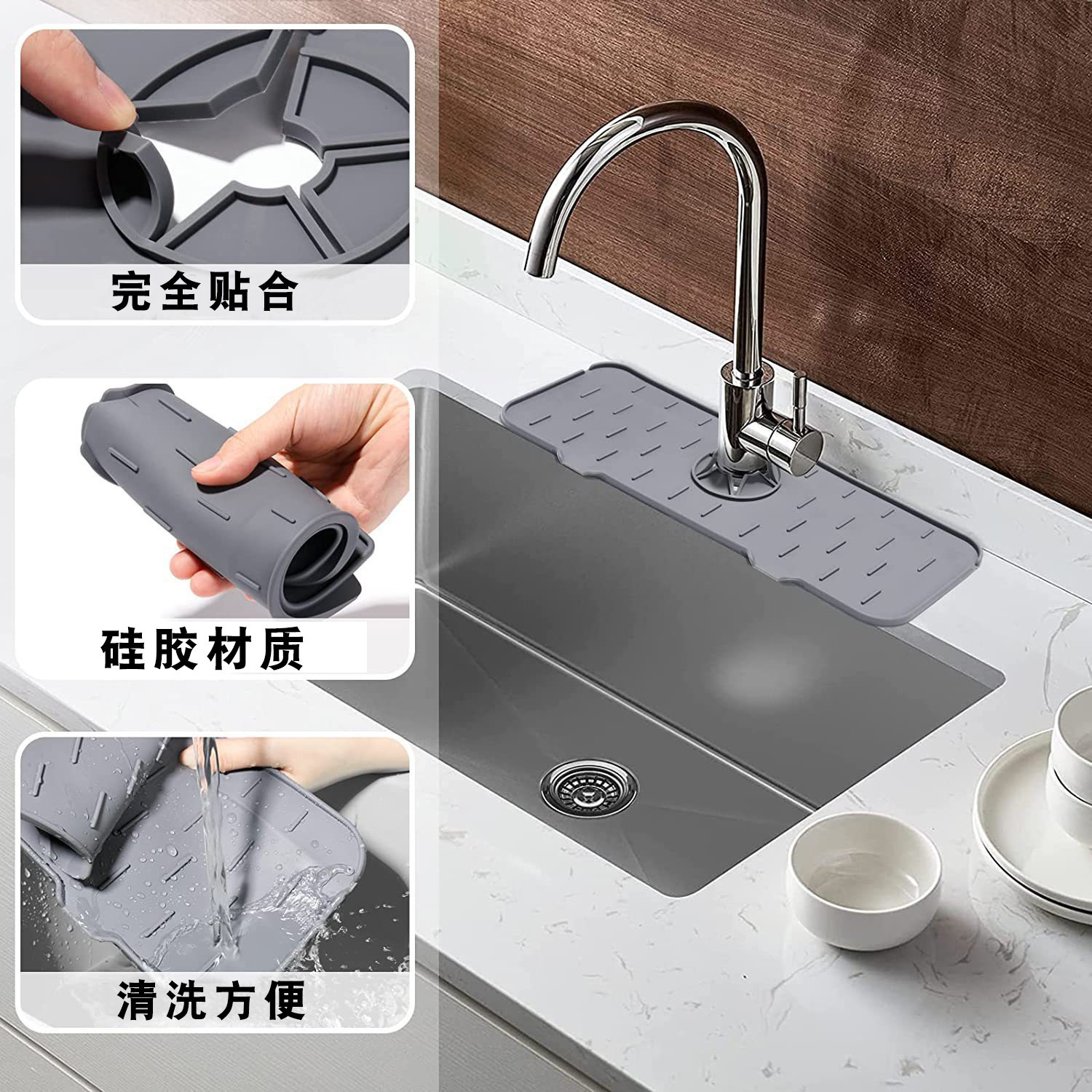 完全贴合

硅胶材质

清洗方便