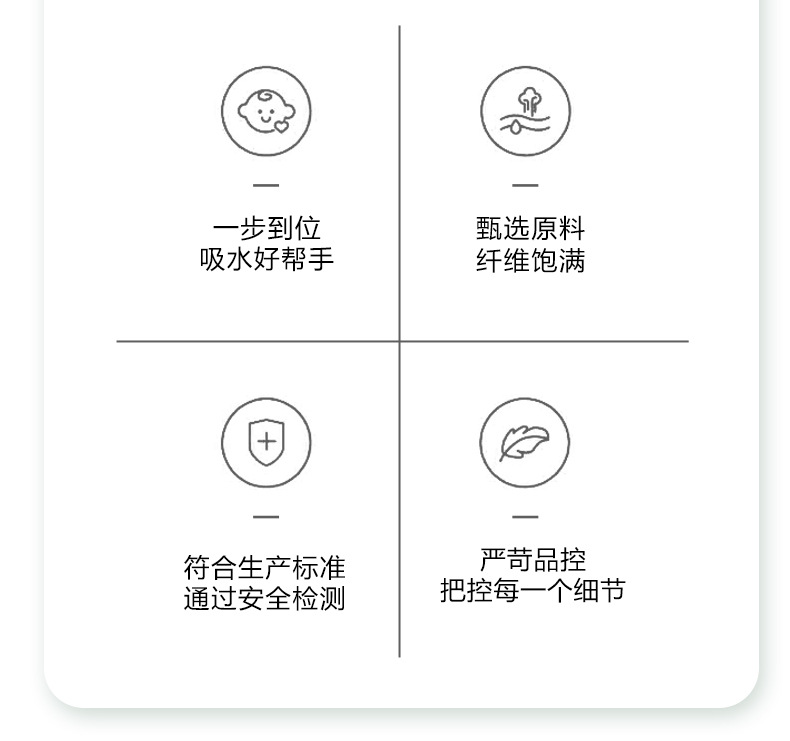 一步到位
吸水好帮手

甄选原料
纤维饱满

符合生产标准
通过安全检测

严苛品控
把控每一个细节