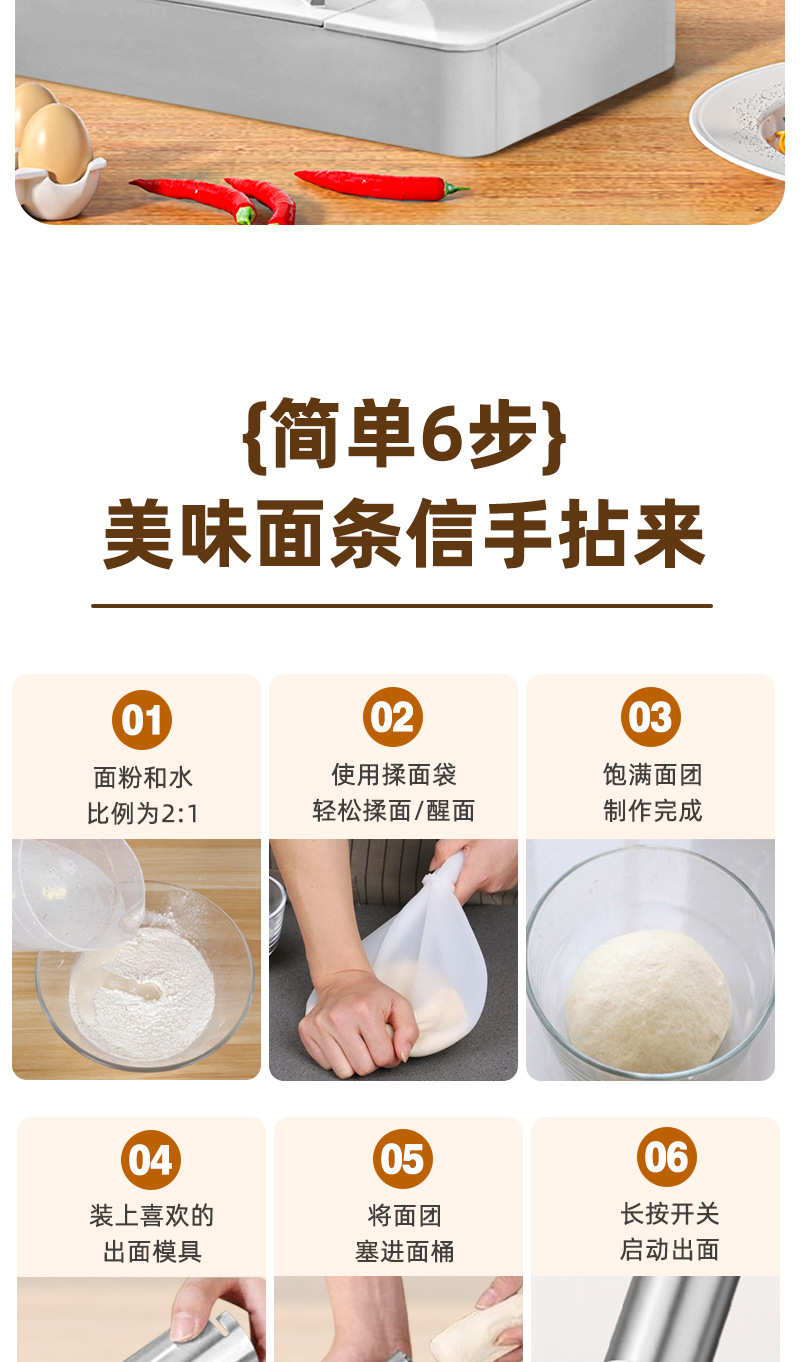 {简单6步}
美味面条信手拈来

01
面粉和水
比例为2:1

02
使用揉面袋
轻松揉面/醒面

03
饱满面团
制作完成

04
装上喜欢的
出面模具

05
将面团
塞进面桶

06
长按开关
启动出面