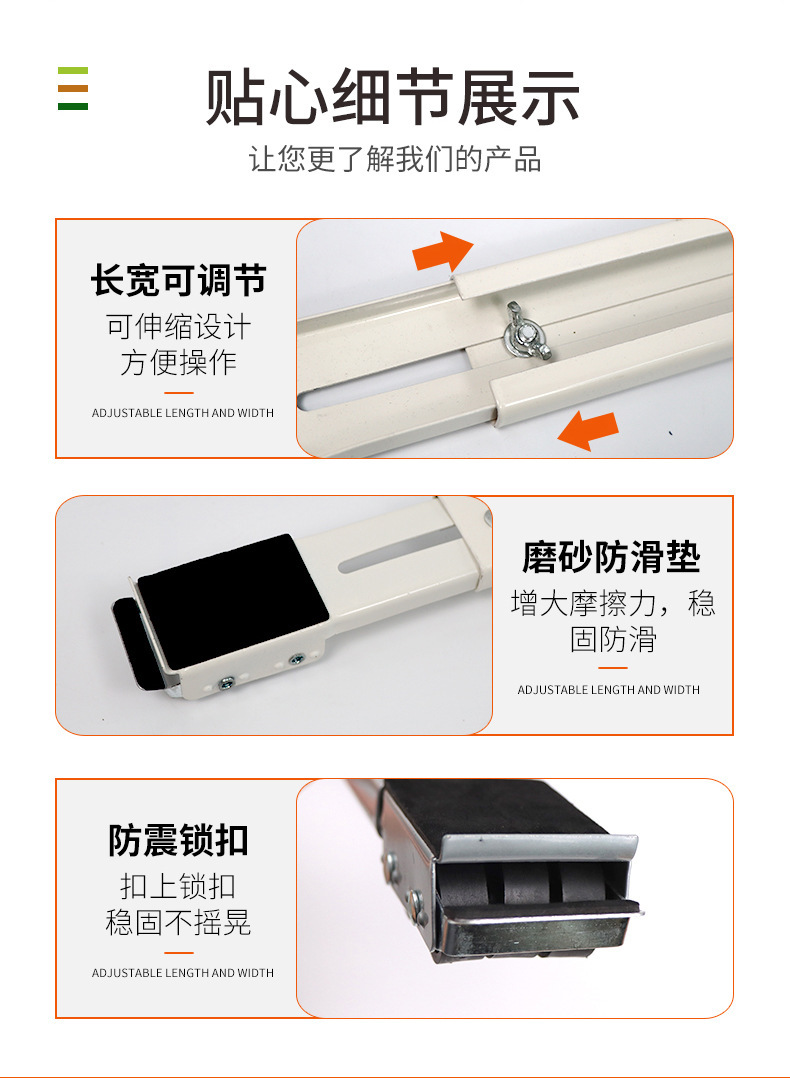 贴心细节展示

让您更了解我们的产品

长宽可调节

可伸缩设计
方便操作

ADJUSTABLE LENGTH AND WIDTH

磨砂防滑垫

增大摩擦力，稳固防滑

ADJUSTABLE LENGTH AND WIDTH

防震锁扣

扣上锁扣
稳固不摇晃

ADJUSTABLE LENGTH AND WIDTH