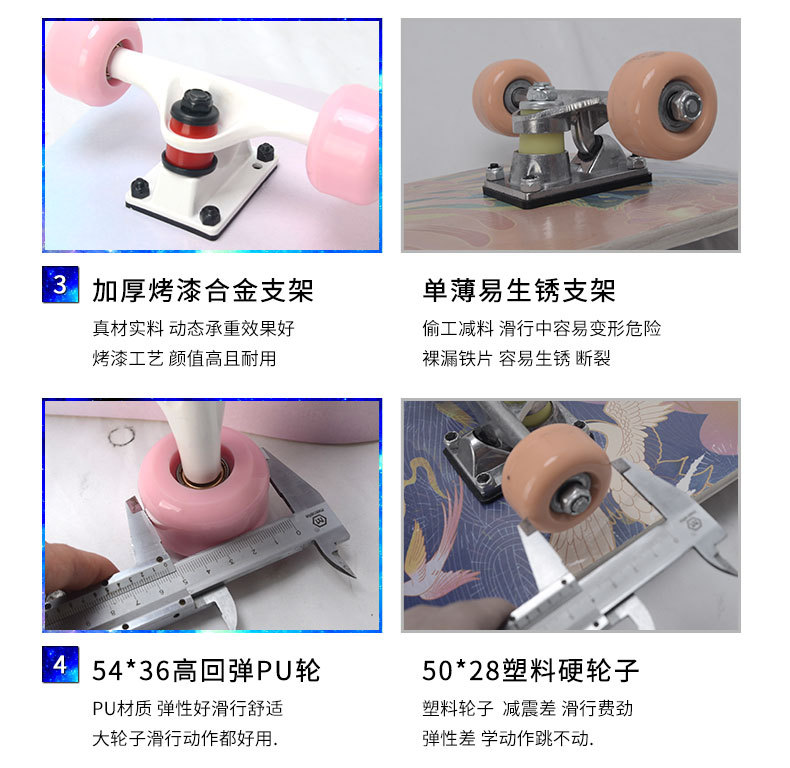 3 加厚烤漆合金支架

真材实料 动态承重效果好

烤漆工艺 颜值高且耐用

单薄易生锈支架

偷工减料 滑行中容易变形危险

裸漏铁片 容易生锈 断裂

4 54*36高回弹PU轮

PU材质 弹性好滑行舒适

大轮子滑行动作都好用.

50*28塑料硬轮子

塑料轮子 减震差 滑行费劲

弹性差 学动作跳不动.