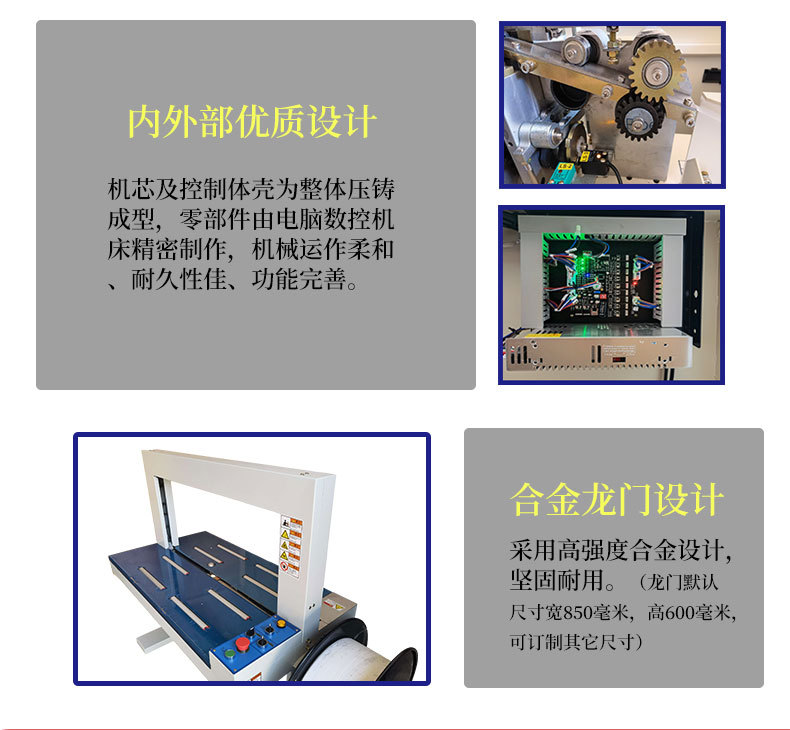 内外部优质设计

机芯及控制体壳为整体压铸成型，零部件由电脑数控机床精密制作，机械运作柔和、耐久性佳、功能完善。

合金龙门设计

采用高强度合金设计，坚固耐用。（龙门默认尺寸宽850毫米，高600毫米，可订制其它尺寸）