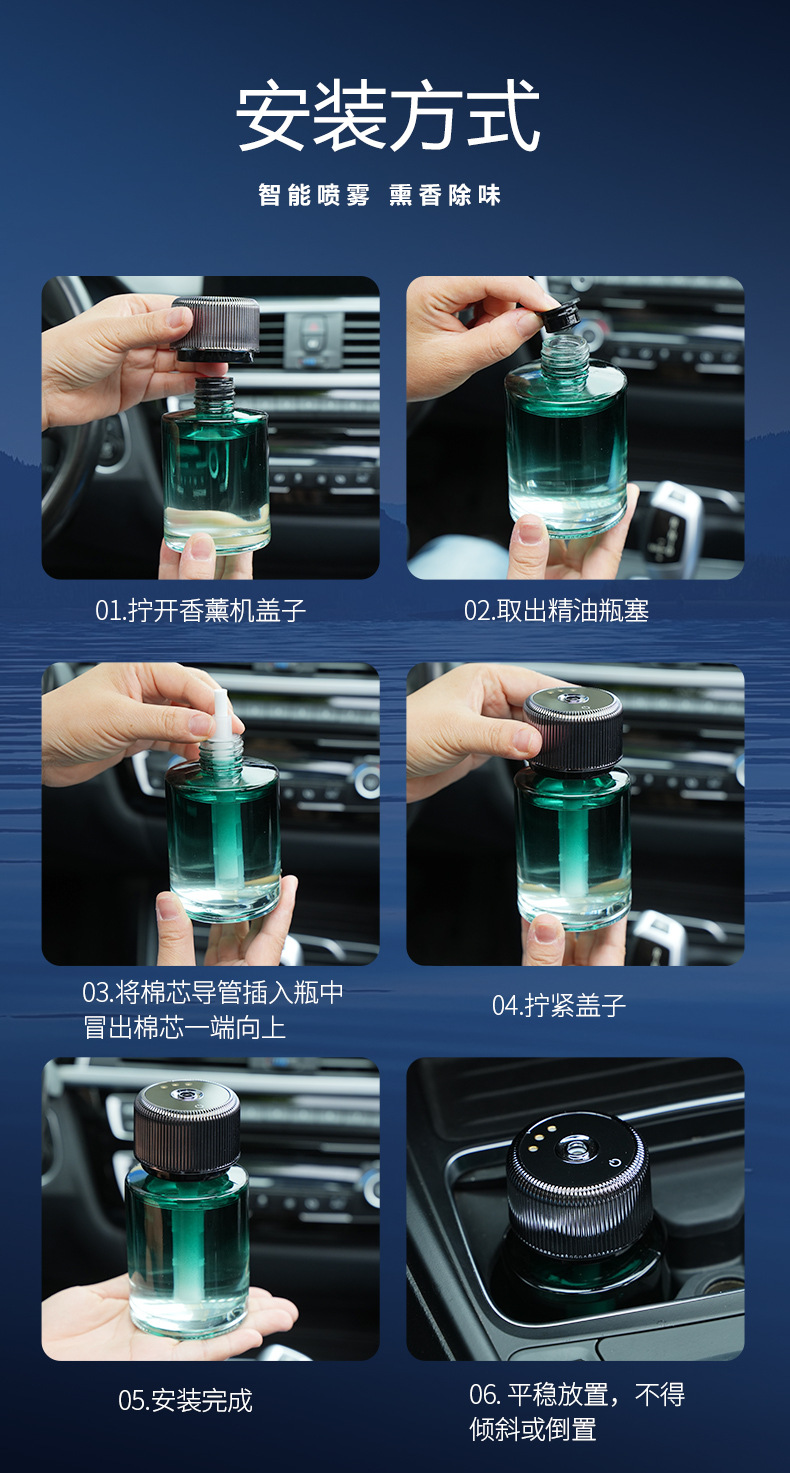 安装方式

智能喷雾 熏香除味

01.拧开香薰机盖子

02.取出精油瓶塞

03.将棉芯导管插入瓶中冒出棉芯一端向上

04.拧紧盖子

05.安装完成

06. 平稳放置，不得倾斜或倒置