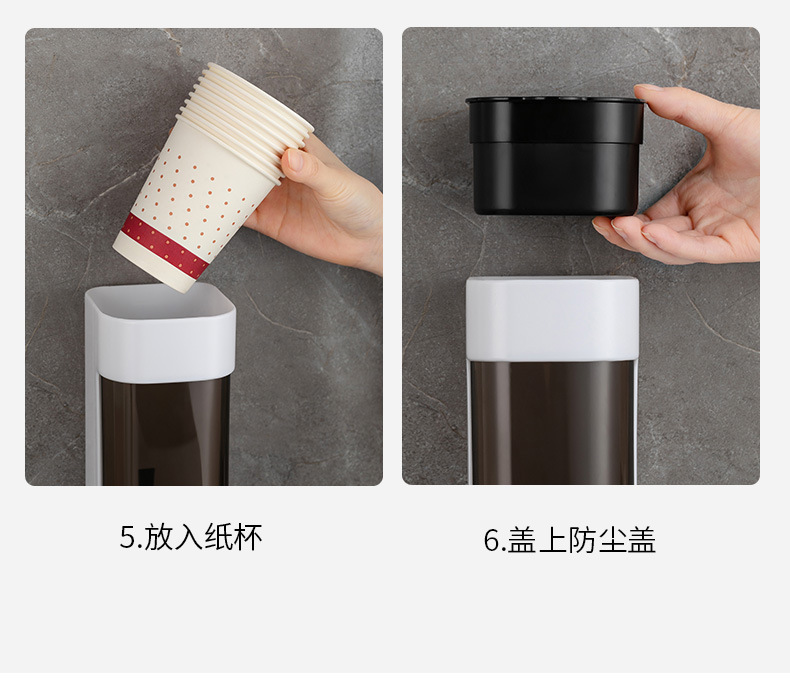 5.放入纸杯

6.盖上防尘盖