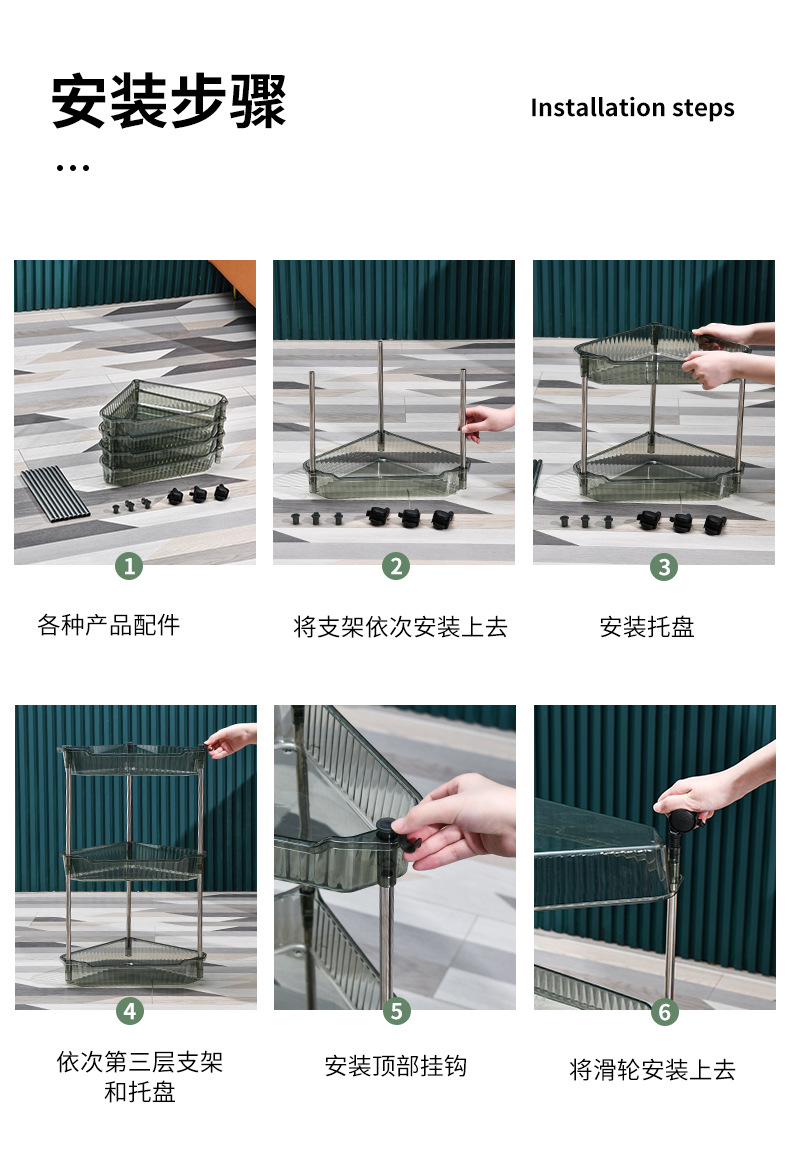 安装步骤

Installation steps

...

1

各种产品配件

2

将支架依次安装上去

3

安装托盘

4

依次第三层支架和托盘

5

安装顶部挂钩

6

将滑轮安装上去