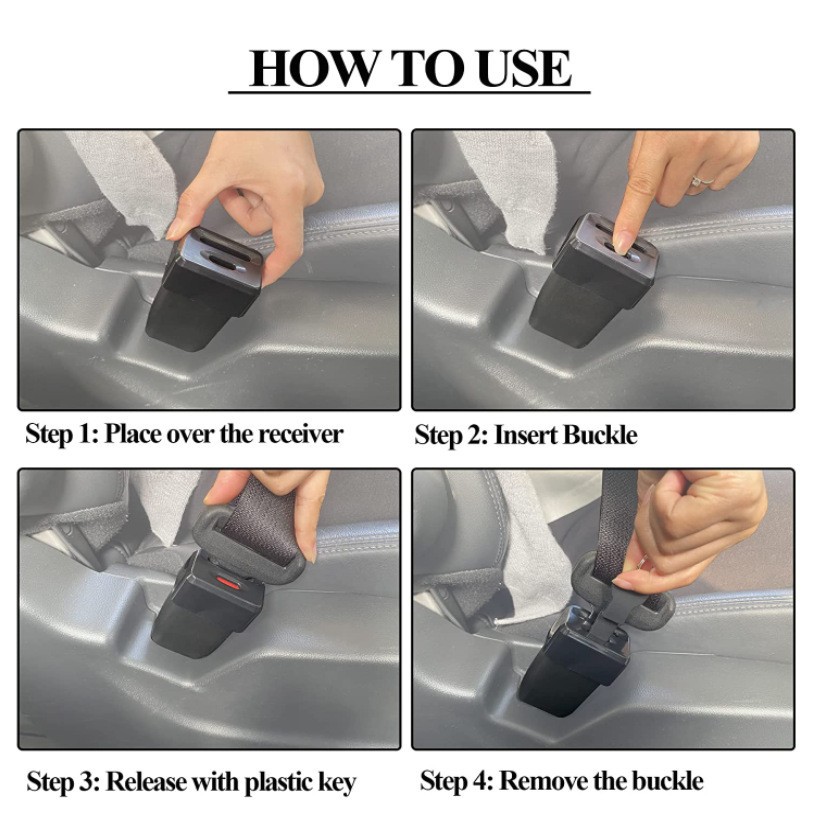 HOW TO USE

Step 1: Place over the receiver

Step 2: Insert Buckle

Step 3: Release with plastic key

Step 4: Remove the buckle