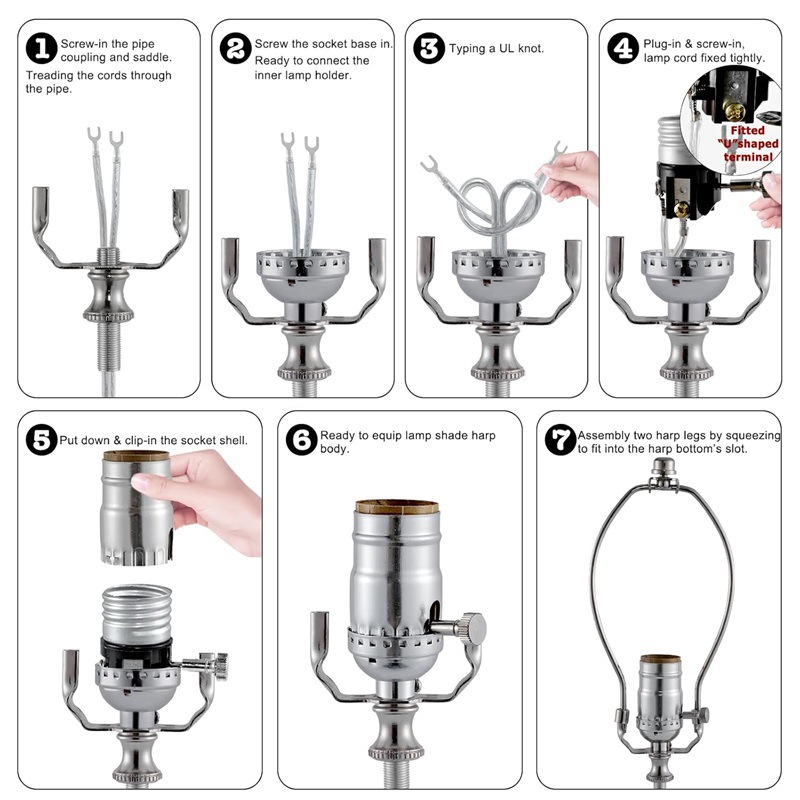 1 Screw-in the pipe coupling and saddle.
Treading the cords through the pipe.

2 Screw the socket base in.
Ready to connect the inner lamp holder.

3 Typing a UL knot.

4 Plug-in & screw-in, lamp cord fixed tightly.

Fitted "U"shaped terminal

5 Put down & clip-in the socket shell.

6 Ready to equip lamp shade harp body.

7 Assembly two harp legs by squeezing to fit into the harp bottom's slot.