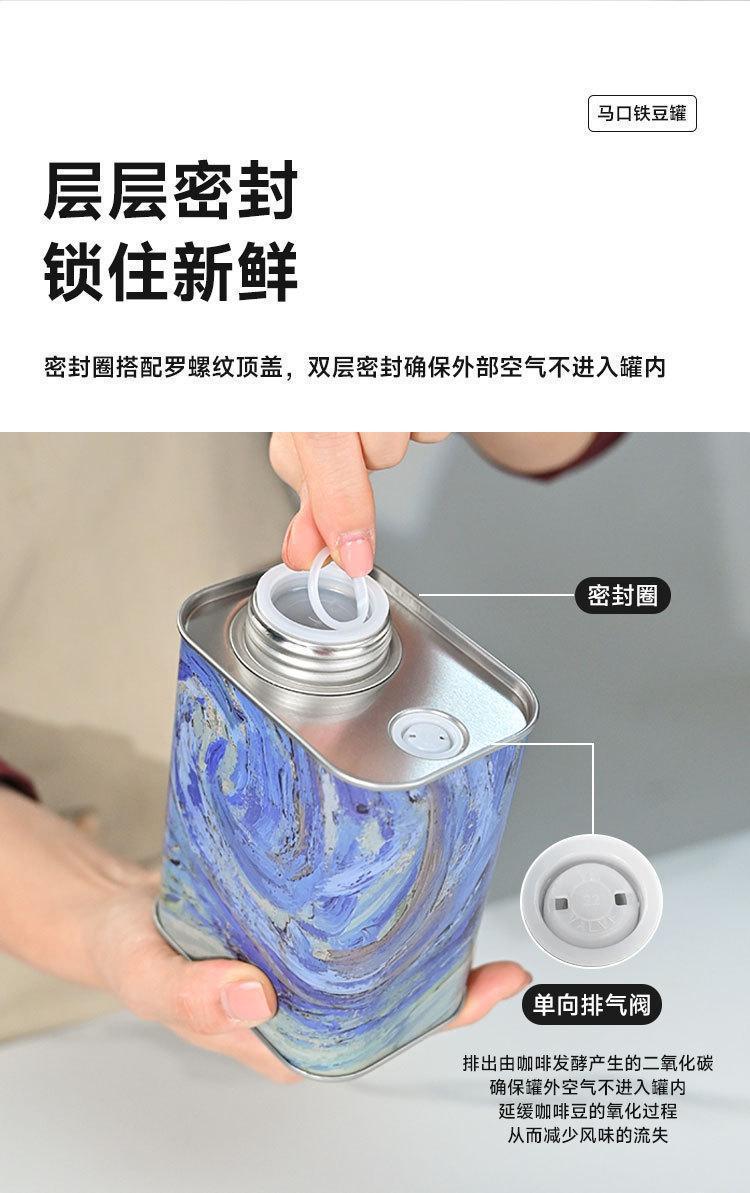 马口铁豆罐

层层密封
锁住新鲜

密封圈搭配罗螺纹顶盖，双层密封确保外部空气不进入罐内

密封圈

单向排气阀

排出由咖啡发酵产生的二氧化碳
确保罐外空气不进入罐内
延缓咖啡豆的氧化过程
从而减少风味的流失