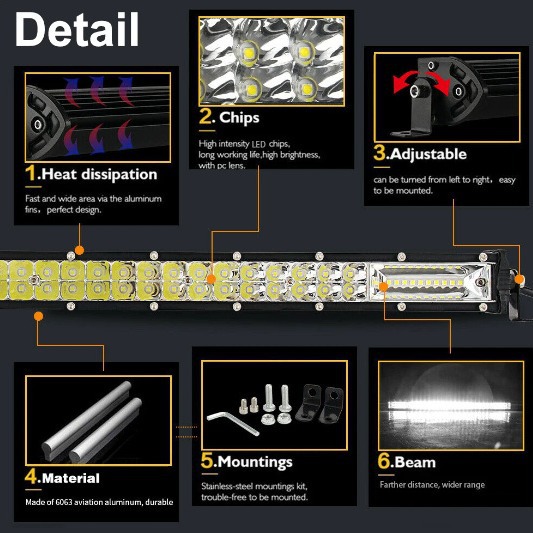 Detail

1.Heat dissipation

Fast and wide area via the aluminum fins, perfect design.

2. Chips

High intensity LED chips, long working life,high brightness, with pc lens.

3.Adjustable

can be turned from left to right, easy to be mounted.

4.Material

Made of 6063 aviation aluminum, durable

5.Mountings

Stainless-steel mountings kit, trouble-free to be mounted.

6.Beam

Farther distance, wider range