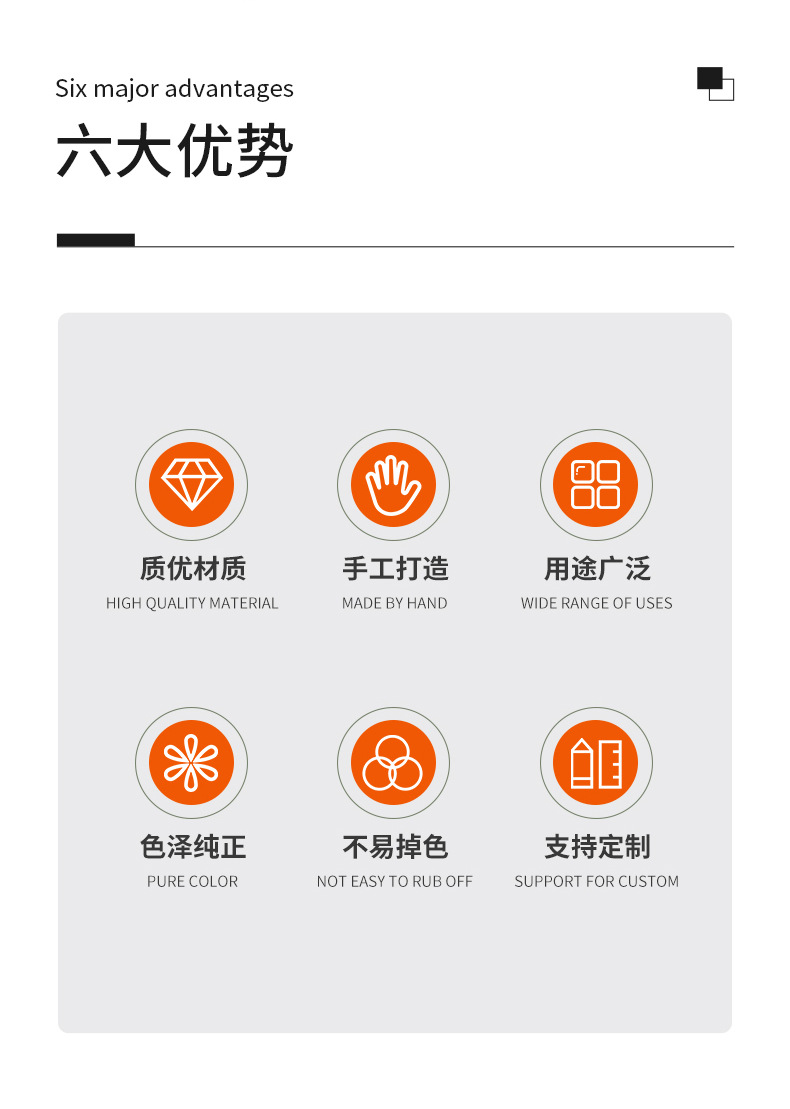 Six major advantages

六大优势

质优材质
HIGH QUALITY MATERIAL

手工打造
MADE BY HAND

用途广泛
WIDE RANGE OF USES

色泽纯正
PURE COLOR

不易掉色
NOT EASY TO RUB OFF

支持定制
SUPPORT FOR CUSTOM