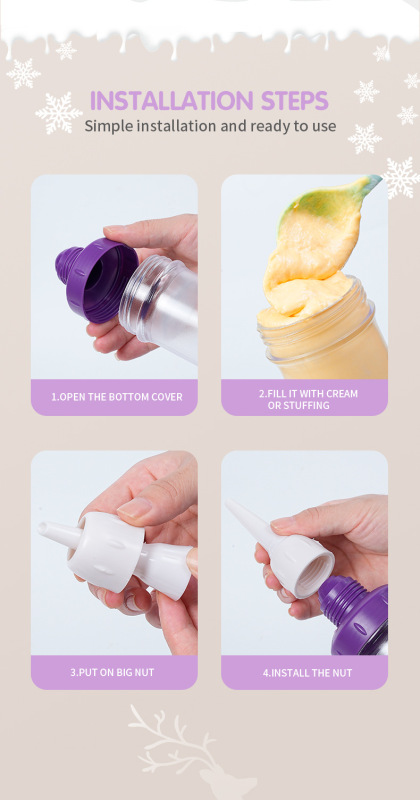 INSTALLATION STEPS
Simple installation and ready to use

1.OPEN THE BOTTOM COVER

2.FILL IT WITH CREAM OR STUFFING

3.PUT ON BIG NUT

4.INSTALL THE NUT