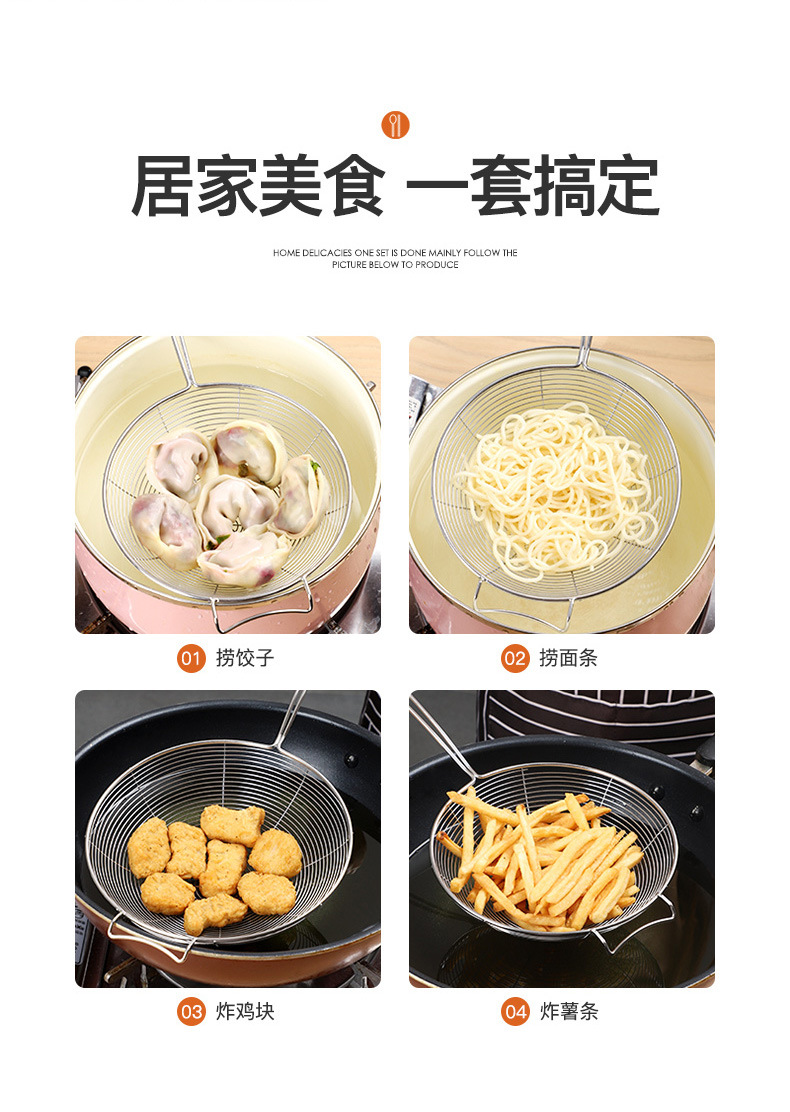 居家美食 一套搞定

HOME DELICACIES ONE SET IS DONE MAINLY FOLLOW THE PICTURE BELOW TO PRODUCE

01 捞饺子

02 捞面条

03 炸鸡块

04 炸薯条