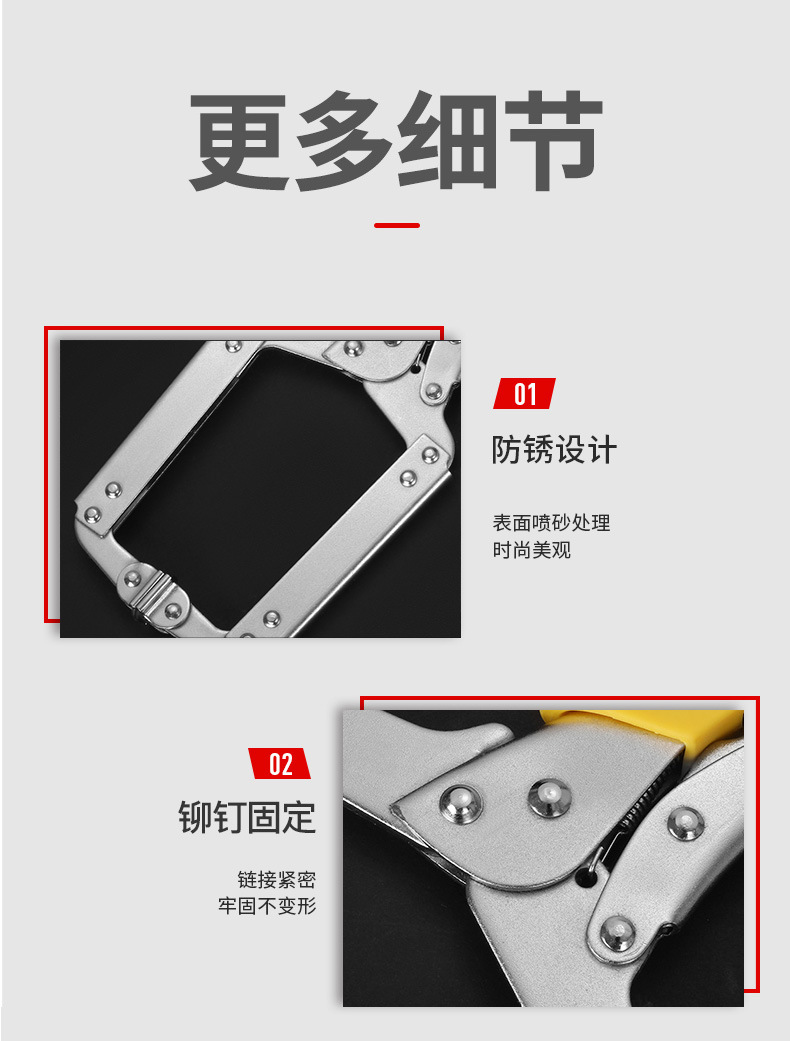 更多细节

01

防锈设计

表面喷砂处理
时尚美观

02

铆钉固定

链接紧密
牢固不变形