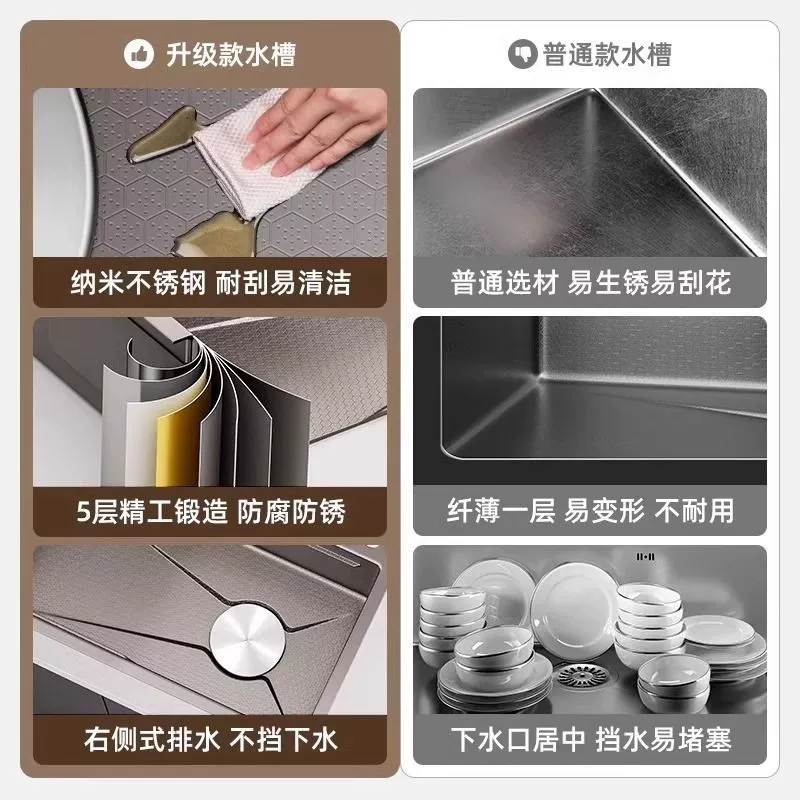 升级款水槽

纳米不锈钢 耐刮易清洁

5层精工锻造 防腐防锈

右侧式排水 不挡下水

普通款水槽

普通选材 易生锈易刮花

纤薄一层 易变形 不耐用

下水口居中 挡水易堵塞