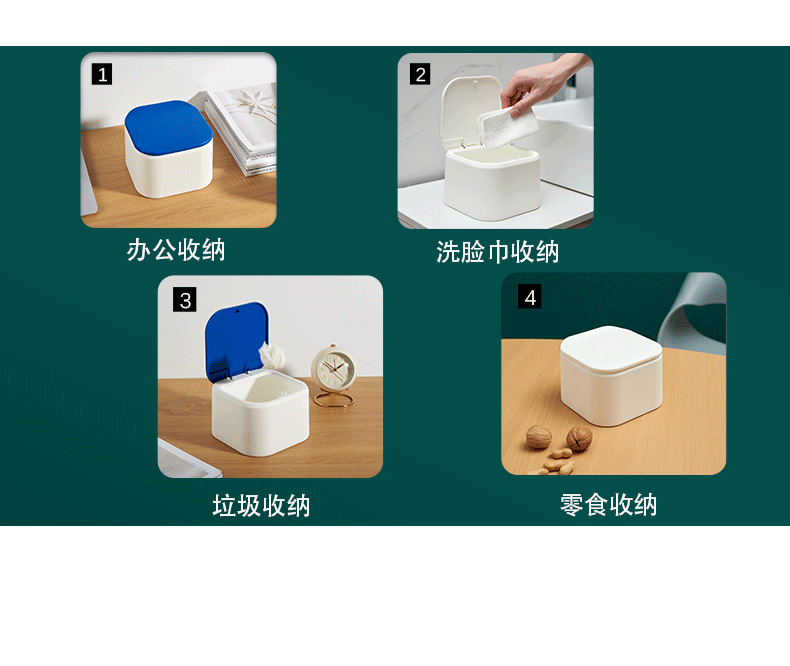 1

办公收纳

2

洗脸巾收纳

3

垃圾收纳

4

零食收纳